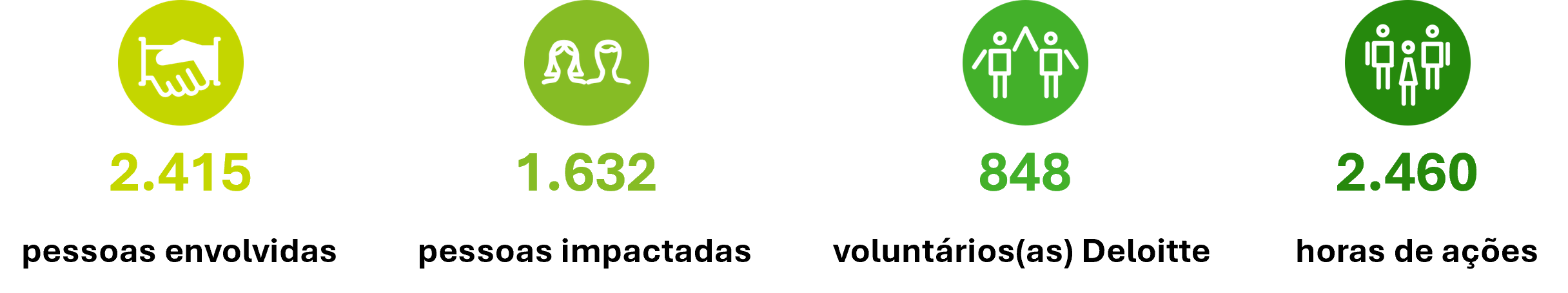 2.415

pessoas envolvidas

1.632

pessoas impactadas

848

voluntários(as) Deloitte

2.460

horas de ações