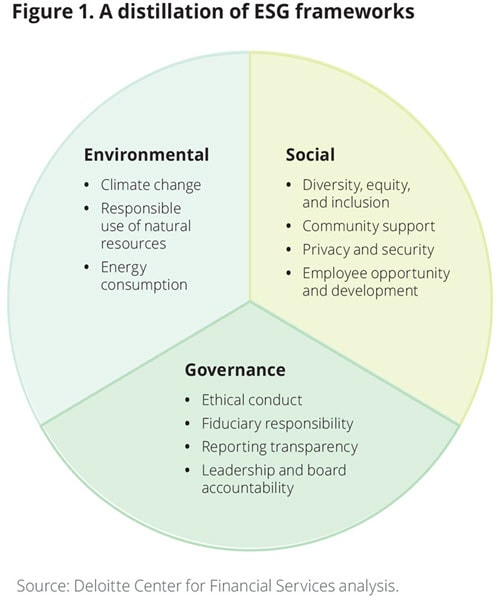 Figure 1. A distillation of ESG frameworks

Environmental
• Climate change
• Responsible use of natural resources
• Energy consumption

Social
• Diversity, equity, and inclusion
• Community support
• Privacy and security
• Employee opportunity and development

Governance
• Ethical conduct
• Fiduciary responsibility
• Reporting transparency
• Leadership and board accountability

Source: Deloitte Center for Financial Services analysis.