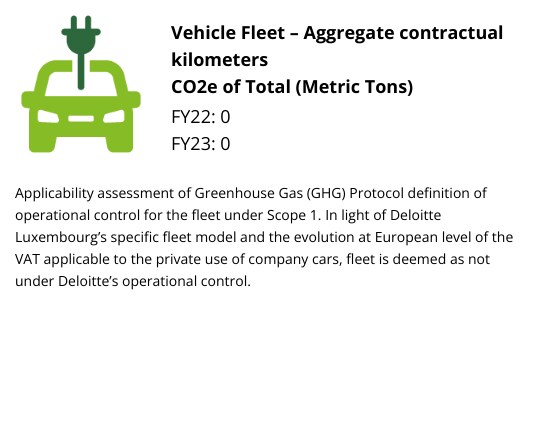 Vehicle Fleet – Aggregate contractual kilometers
CO2e of Total (Metric Tons)
FY22: 0
FY23: 0

Applicability assessment of Greenhouse Gas (GHG) Protocol definition of operational control for the fleet under Scope 1. In light of Deloitte Luxembourg’s specific fleet model and the evolution at European level of the VAT applicable to the private use of company cars, fleet is deemed as not under Deloitte’s operational control.