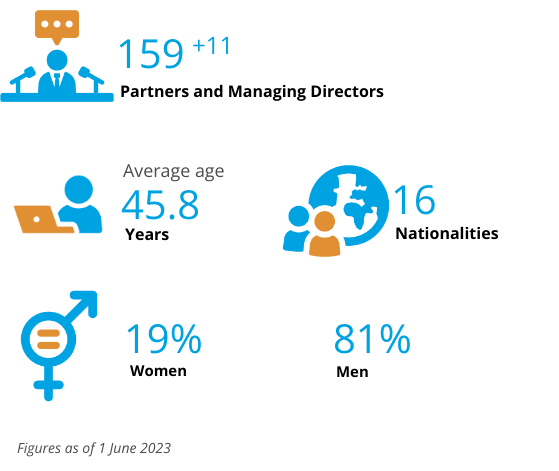 159 +11
Partners and Managing Directors

Average age
45.8
Years

16
Nationalities

19%
Women

81%
Men

Figures as of 1 June 2023