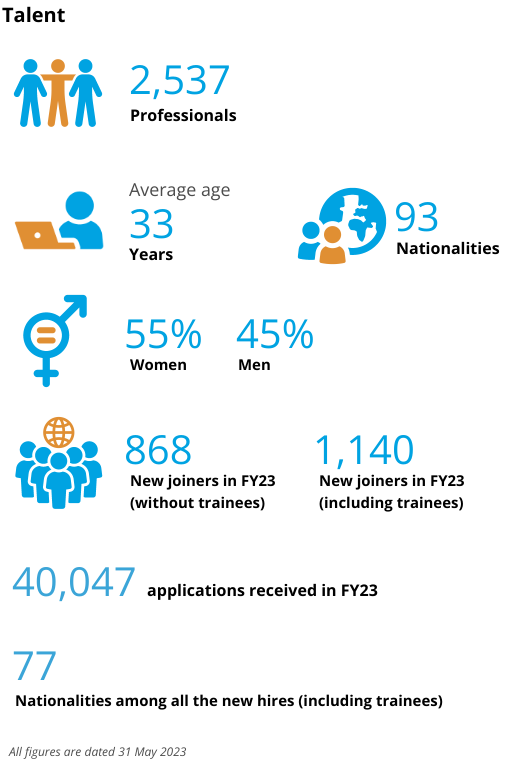 Talent

2,537
Professionals

Average age
33
Years

93
Nationalities

55%
Women

45%
Men

868
New joiners in FY23 (without trainees)

1,140
New joiners in FY23 (including trainees)

40,047 applications received in FY23

77
Nationalities among all the new hires (including trainees)

All figures are dated 31 May 2023