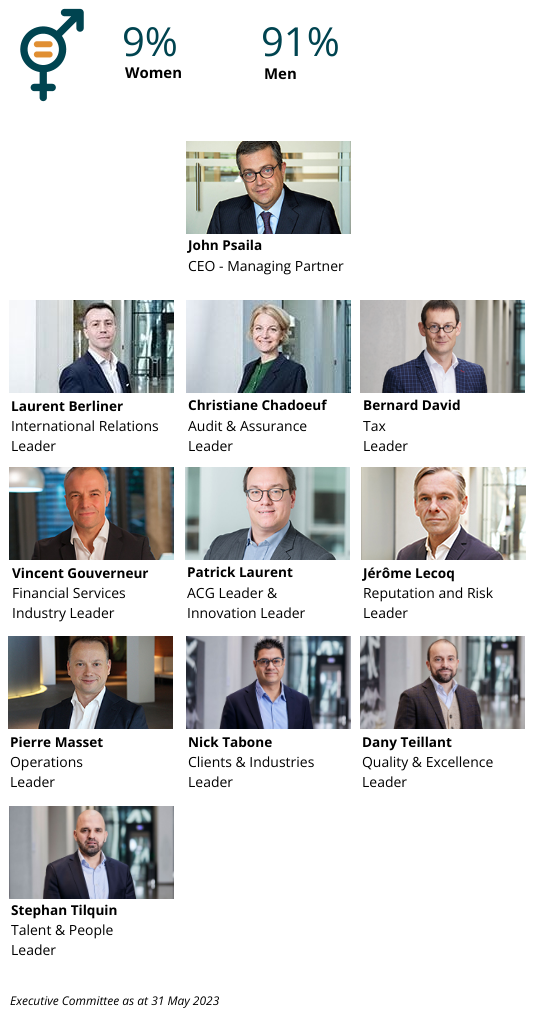 9%
Women

91%
Men

John Psaila
CEO - Managing Partner

Laurent Berliner
International Relations Leader

Christiane Chadoeuf
Audit & Assurance Leader

Bernard David
Tax Leader

Vincent Gouverneur
Financial Services Industry Leader

Patrick Laurent
ACG Leader & Innovation Leader

Jérôme Lecoq
Reputation and Risk Leader

Pierre Masset
Operations Leader

Nick Tabone
Clients & Industries Leader

Dany Teillant
Quality & Excellence Leader

Stephan Tilquin
Talent & People Leader

Executive Committee as at 31 May 2023