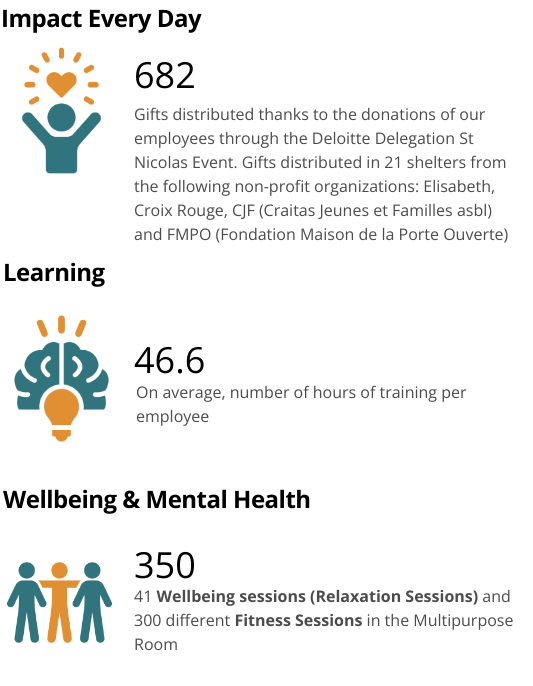 Impact Every Day

682

Gifts distributed thanks to the donations of our employees through the Deloitte Delegation St Nicolas Event. Gifts distributed in 21 shelters from the following non-profit organizations: Elisabeth, Croix Rouge, CJF (Craitas Jeunes et Familles asbl) and FMPO (Fondation Maison de la Porte Ouverte)

Learning

46.6

On average, number of hours of training per employee

Wellbeing & Mental Health

350

41 Wellbeing sessions (Relaxation Sessions) and 300 different Fitness Sessions in the Multipurpose Room