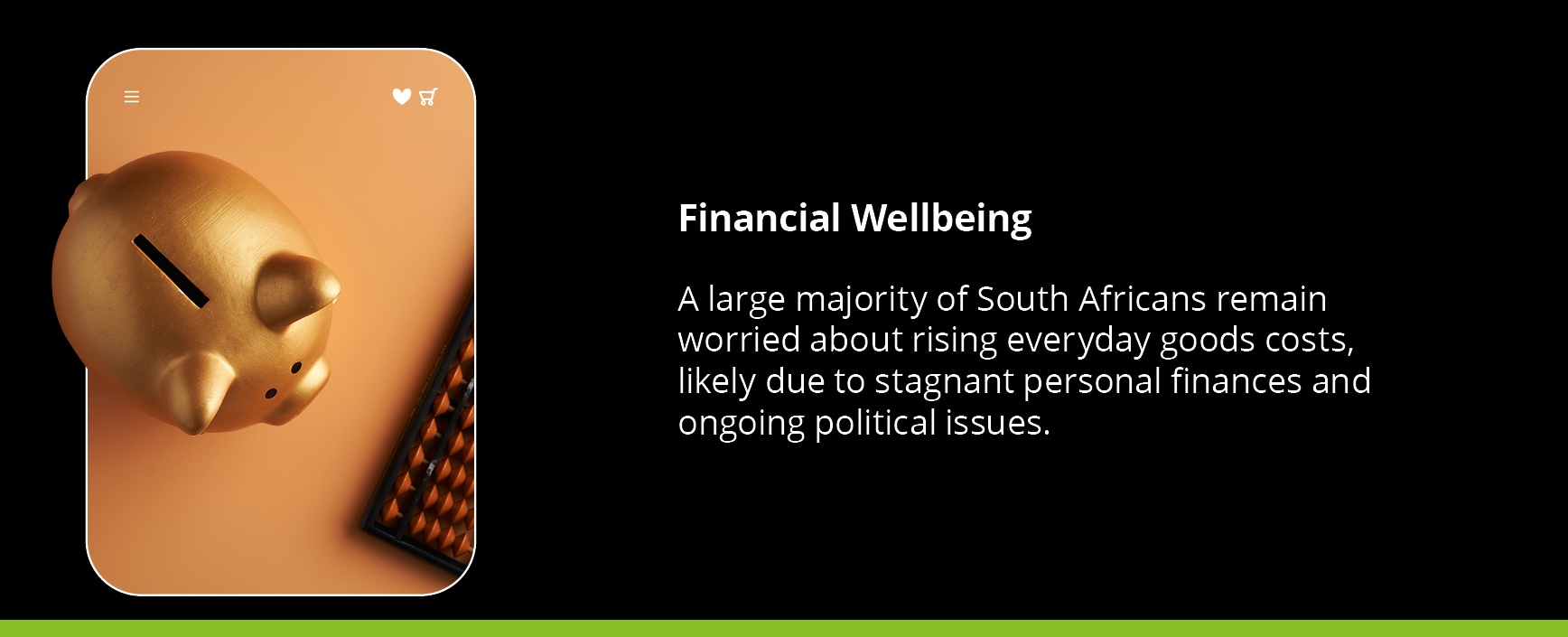 Financial Wellbeing

A large majority of South Africans remain worried about rising everyday goods costs, likely due to stagnant personal finances and ongoing political issues.