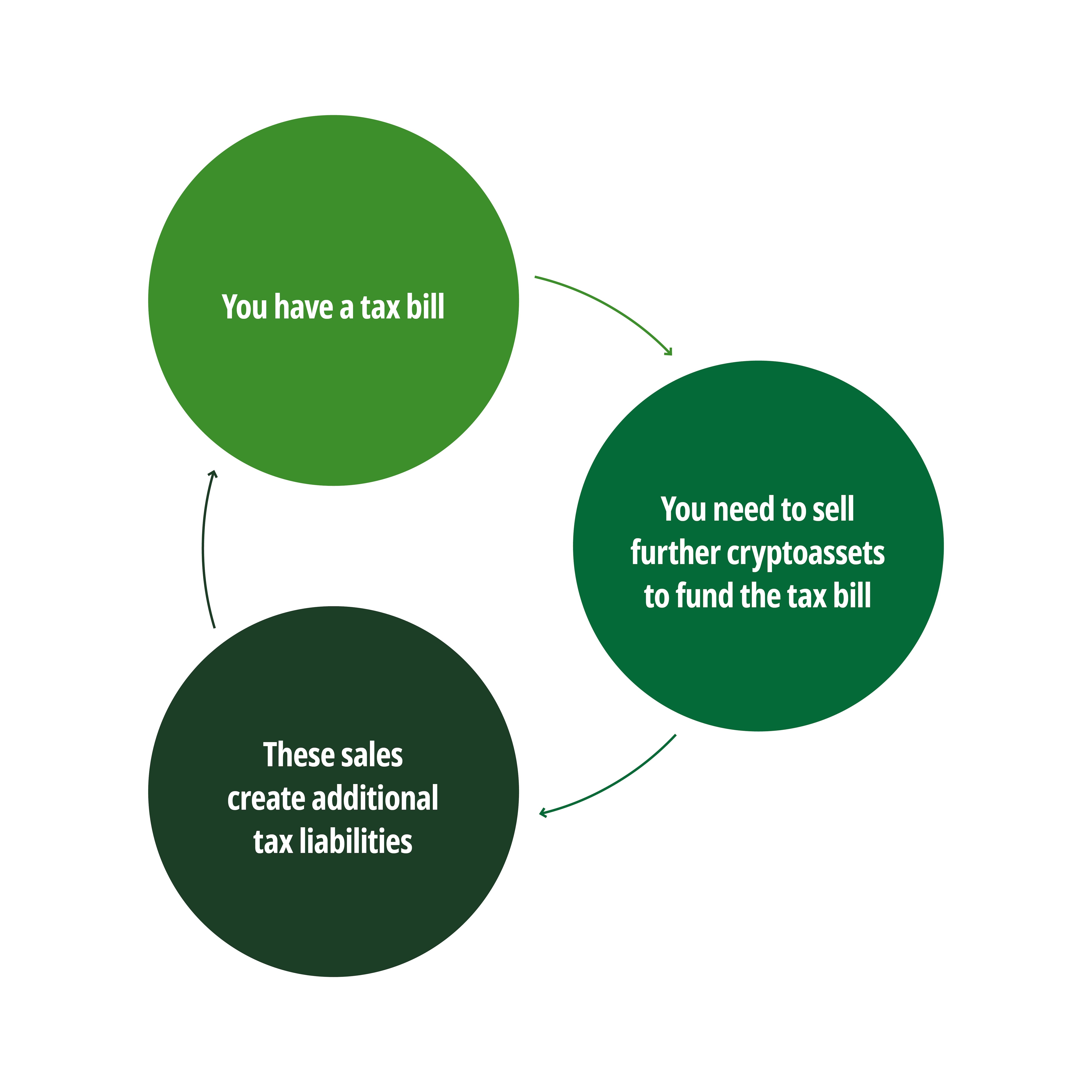 You have a tax bill

You need to sell further cryptoassets to fund the tax bill

These sales create additional tax liabilities