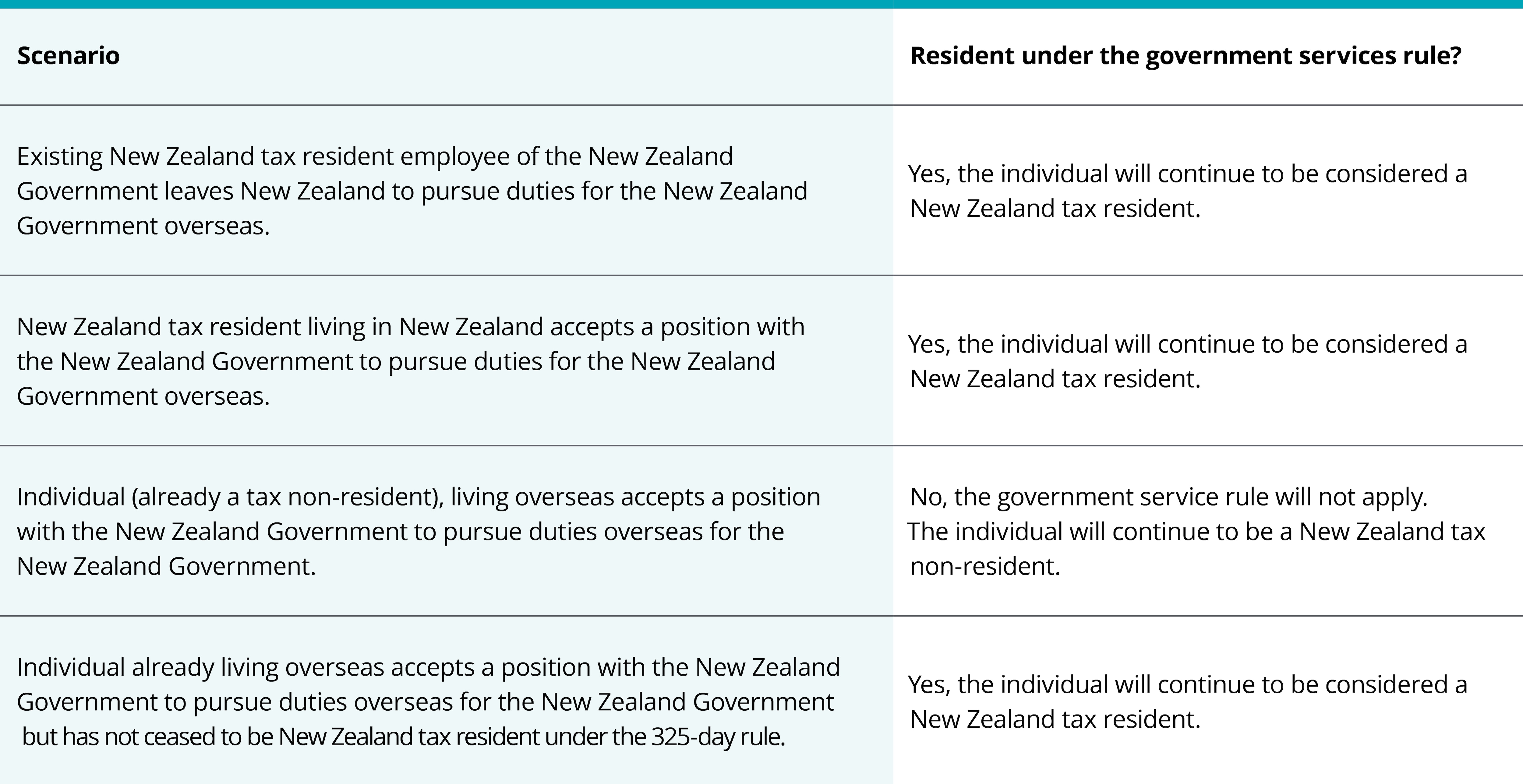 | Scenario | Resident under the government services rule? |
|---|---|
| Existing New Zealand tax resident employee of the New Zealand Government leaves New Zealand to pursue duties for the New Zealand Government overseas. | Yes, the individual will continue to be considered a New Zealand tax resident. |
| New Zealand tax resident living in New Zealand accepts a position with the New Zealand Government to pursue duties for the New Zealand Government overseas. | Yes, the individual will continue to be considered a New Zealand tax resident. |
| Individual (already a tax non-resident), living overseas accepts a position with the New Zealand Government to pursue duties overseas for the New Zealand Government. | No, the government service rule will not apply. The individual will continue to be a New Zealand tax non-resident. |
| Individual already living overseas accepts a position with the New Zealand Government to pursue duties overseas for the New Zealand Government but has not ceased to be New Zealand tax resident under the 325-day rule. | Yes, the individual will continue to be considered a New Zealand tax resident. |