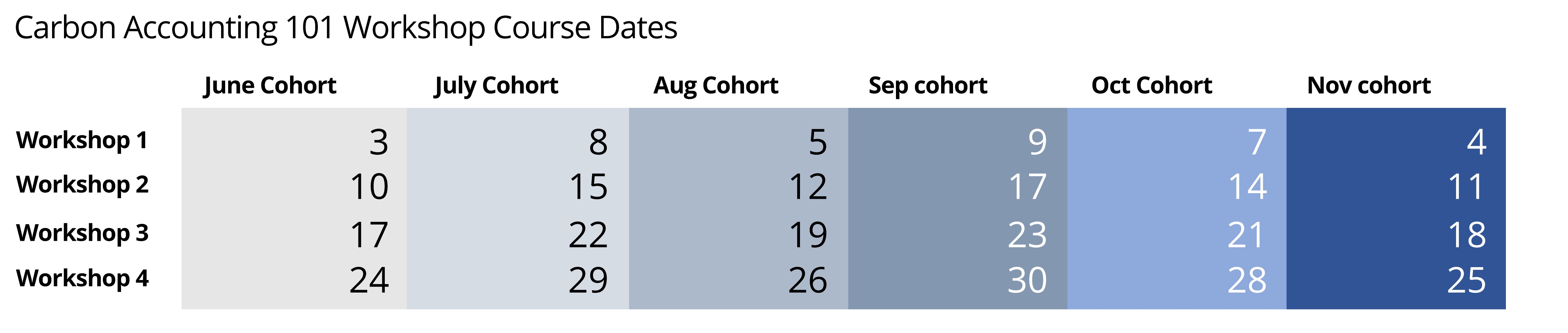 Carbon Accounting 101 Workshop Course Dates

| | June Cohort | July Cohort | Aug Cohort | Sep cohort | Oct Cohort | Nov cohort |
|---|---|---|---|---|---|---|
| Workshop 1 | 3 | 8 | 5 | 9 | 7 | 4 |
| Workshop 2 | 10 | 15 | 12 | 17 | 14 | 11 |
| Workshop 3 | 17 | 22 | 19 | 23 | 21 | 18 |
| Workshop 4 | 24 | 29 | 26 | 30 | 28 | 25 |