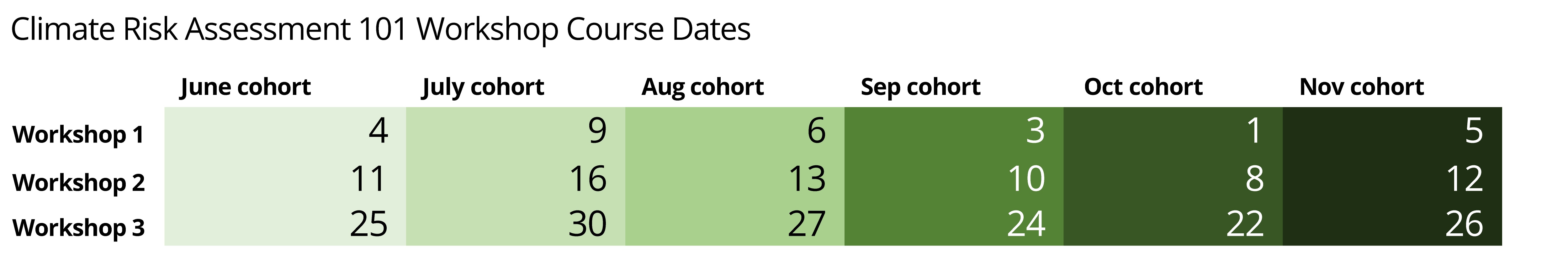 Climate Risk Assessment 101 Workshop Course Dates

| | June cohort | July cohort | Aug cohort | Sep cohort | Oct cohort | Nov cohort |
|---|---|---|---|---|---|---|
| Workshop 1 | 4 | 9 | 6 | 3 | 1 | 5 |
| Workshop 2 | 11 | 16 | 13 | 10 | 8 | 12 |
| Workshop 3 | 25 | 30 | 27 | 24 | 22 | 26 |