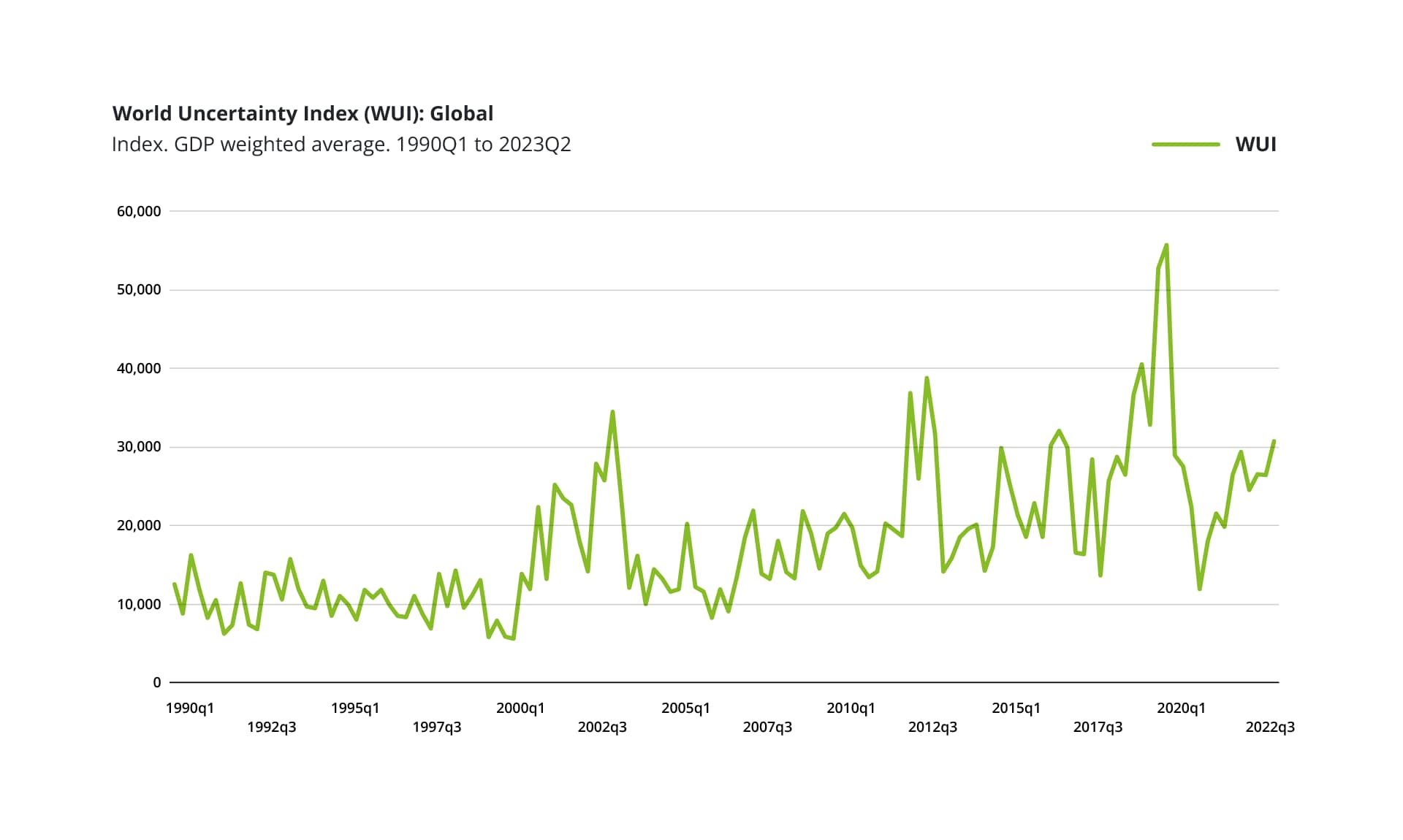 World Uncertainty Index (WUI): Global
Index. GDP weighted average. 1990Q1 to 2023Q2

WUI

60,000
50,000
40,000
30,000
20,000
10,000
0

1990q1
1992q3
1995q1
1997q3
2000q1
2002q3
2005q1
2007q3
2010q1
2012q3
2015q1
2017q3
2020q1
2022q3