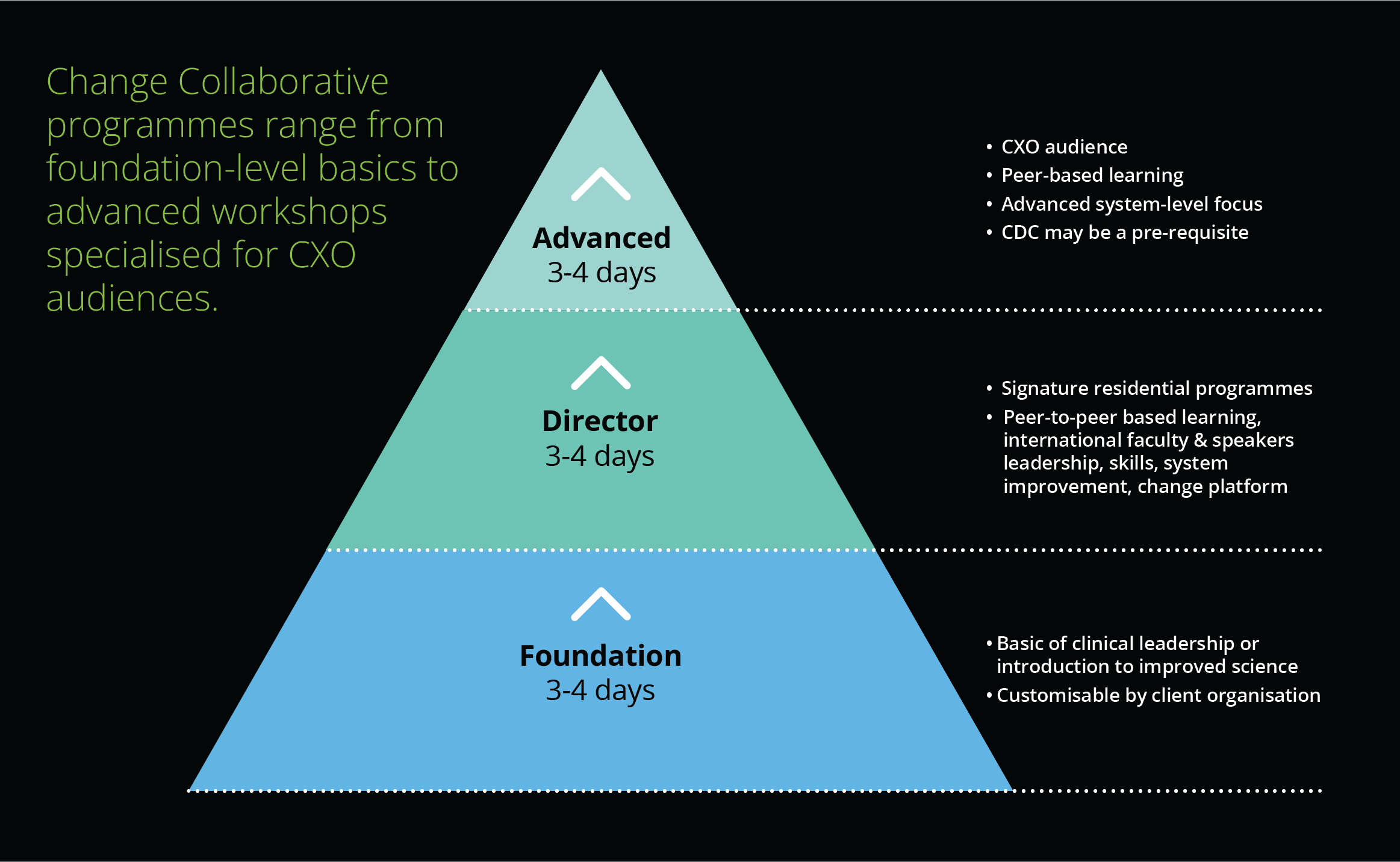 Change Collaborative programmes range from foundation-level basics to advanced workshops specialised for CXO audiences.

Advanced
3-4 days

• CXO audience
• Peer-based learning
• Advanced system-level focus
• CDC may be a pre-requisite

Director
3-4 days

• Signature residential programmes
• Peer-to-peer based learning, international faculty & speakers leadership, skills, system improvement, change platform

Foundation
3-4 days

• Basic of clinical leadership or introduction to improved science
• Customisable by client organisation