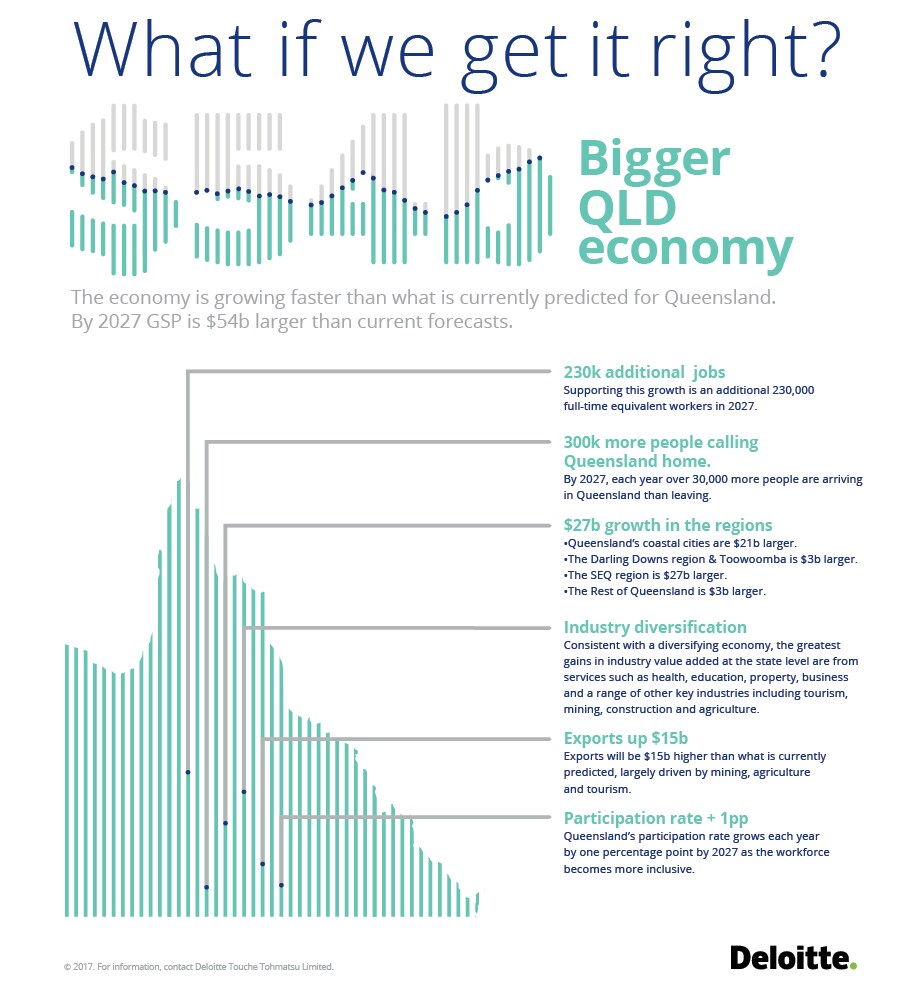 What if we get it right?

$54b

Bigger QLD economy

The economy is growing faster than what is currently predicted for Queensland. By 2027 GSP is $54b larger than current forecasts.

230k additional jobs
Supporting this growth is an additional 230,000 full-time equivalent workers in 2027.

300k more people calling Queensland home.
By 2027, each year over 30,000 more people are arriving in Queensland than leaving.

$27b growth in the regions
•Queensland's coastal cities are $21b larger.
•The Darling Downs region & Toowoomba is $3b larger.
•The SEQ region is $27b larger.
•The Rest of Queensland is $3b larger.

Industry diversification
Consistent with a diversifying economy, the greatest gains in industry value added at the state level are from services such as health, education, property, business and a range of other key industries including tourism, mining, construction and agriculture.

Exports up $15b
Exports will be $15b higher than what is currently predicted, largely driven by mining, agriculture and tourism.

Participation rate + 1pp
Queensland's participation rate grows each year by one percentage point by 2027 as the workforce becomes more inclusive.

© 2017. For information, contact Deloitte Touche Tohmatsu Limited.

Deloitte.