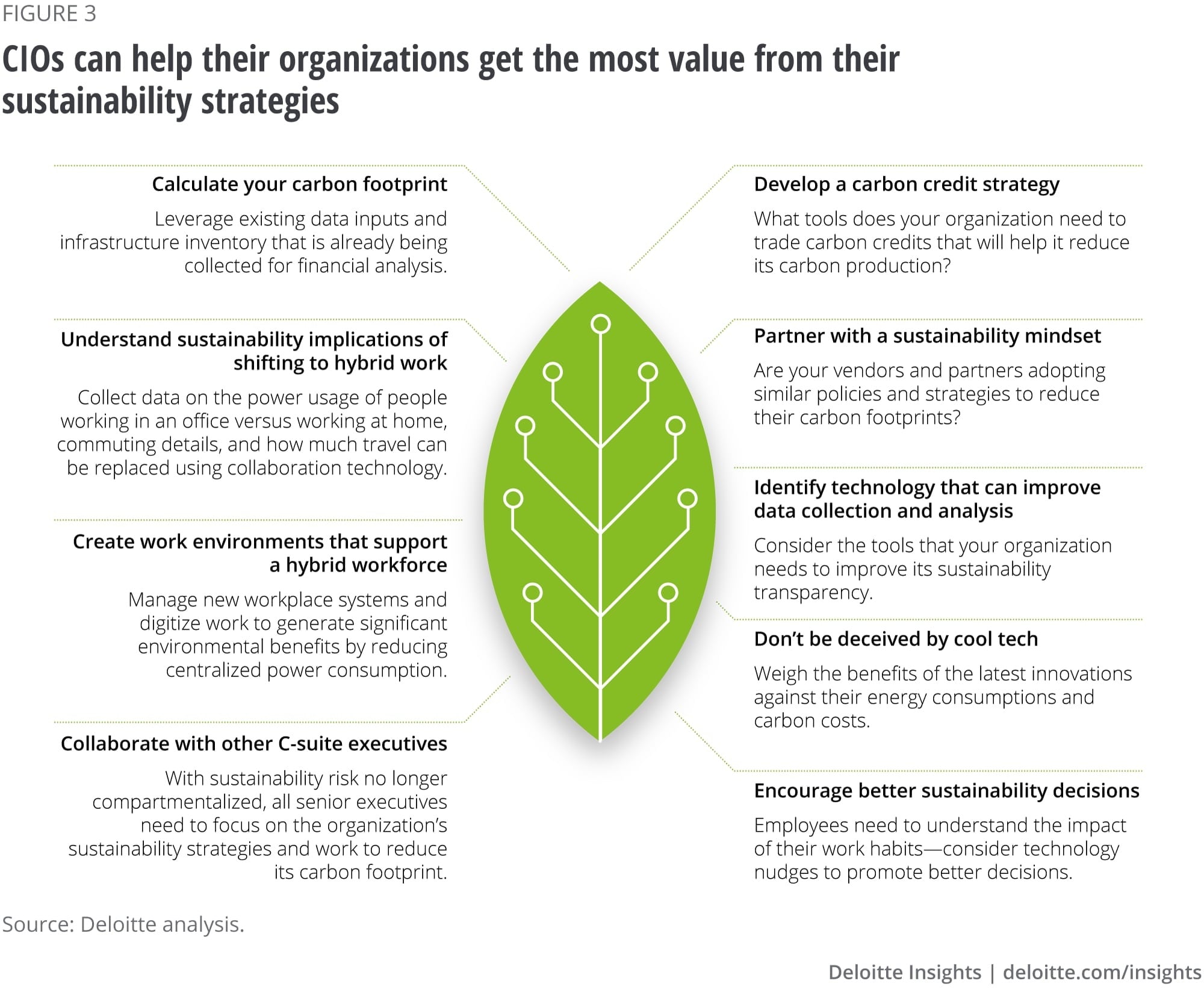 FIGURE 3

CIOs can help their organizations get the most value from their sustainability strategies

Calculate your carbon footprint

Leverage existing data inputs and infrastructure inventory that is already being collected for financial analysis.

Understand sustainability implications of shifting to hybrid work

Collect data on the power usage of people working in an office versus working at home, commuting details, and how much travel can be replaced using collaboration technology.

Create work environments that support a hybrid workforce

Manage new workplace systems and digitize work to generate significant environmental benefits by reducing centralized power consumption.

Collaborate with other C-suite executives

With sustainability risk no longer compartmentalized, all senior executives need to focus on the organization's sustainability strategies and work to reduce its carbon footprint.

Develop a carbon credit strategy

What tools does your organization need to trade carbon credits that will help it reduce its carbon production?

Partner with a sustainability mindset

Are your vendors and partners adopting similar policies and strategies to reduce their carbon footprints?

Identify technology that can improve data collection and analysis

Consider the tools that your organization needs to improve its sustainability transparency.

Don't be deceived by cool tech

Weigh the benefits of the latest innovations against their energy consumptions and carbon costs.

Encourage better sustainability decisions

Employees need to understand the impact of their work habits—consider technology nudges to promote better decisions.

Source: Deloitte analysis.

Deloitte Insights | deloitte.com/insights