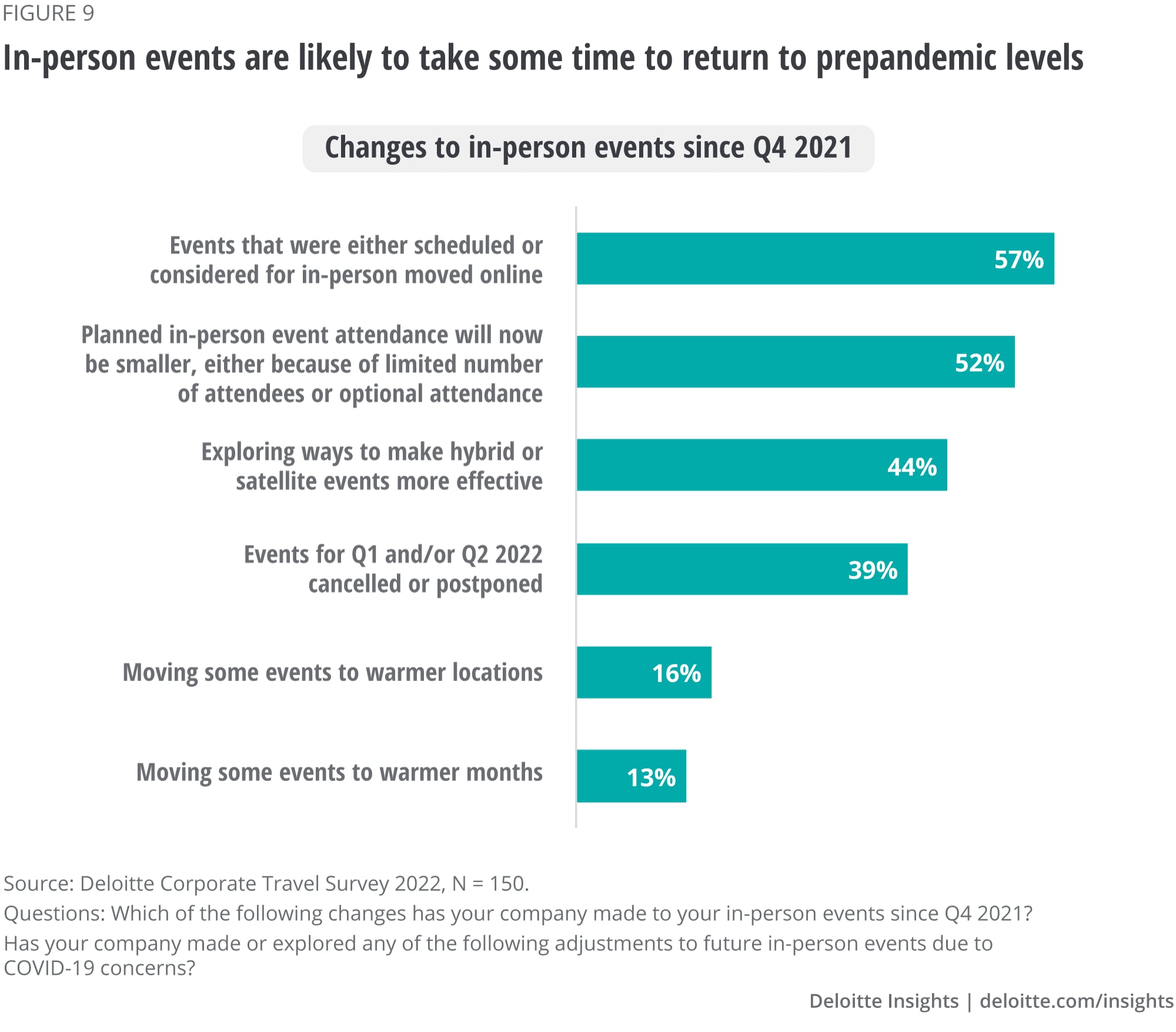 FIGURE 9

In-person events are likely to take some time to return to prepandemic levels

Changes to in-person events since Q4 2021

Events that were either scheduled or considered for in-person moved online 57%

Planned in-person event attendance will now be smaller, either because of limited number of attendees or optional attendance 52%

Exploring ways to make hybrid or satellite events more effective 44%

Events for Q1 and/or Q2 2022 cancelled or postponed 39%

Moving some events to warmer locations 16%

Moving some events to warmer months 13%

Source: Deloitte Corporate Travel Survey 2022, N = 150.

Questions: Which of the following changes has your company made to your in-person events since Q4 2021?

Has your company made or explored any of the following adjustments to future in-person events due to COVID-19 concerns?

Deloitte Insights | deloitte.com/insights