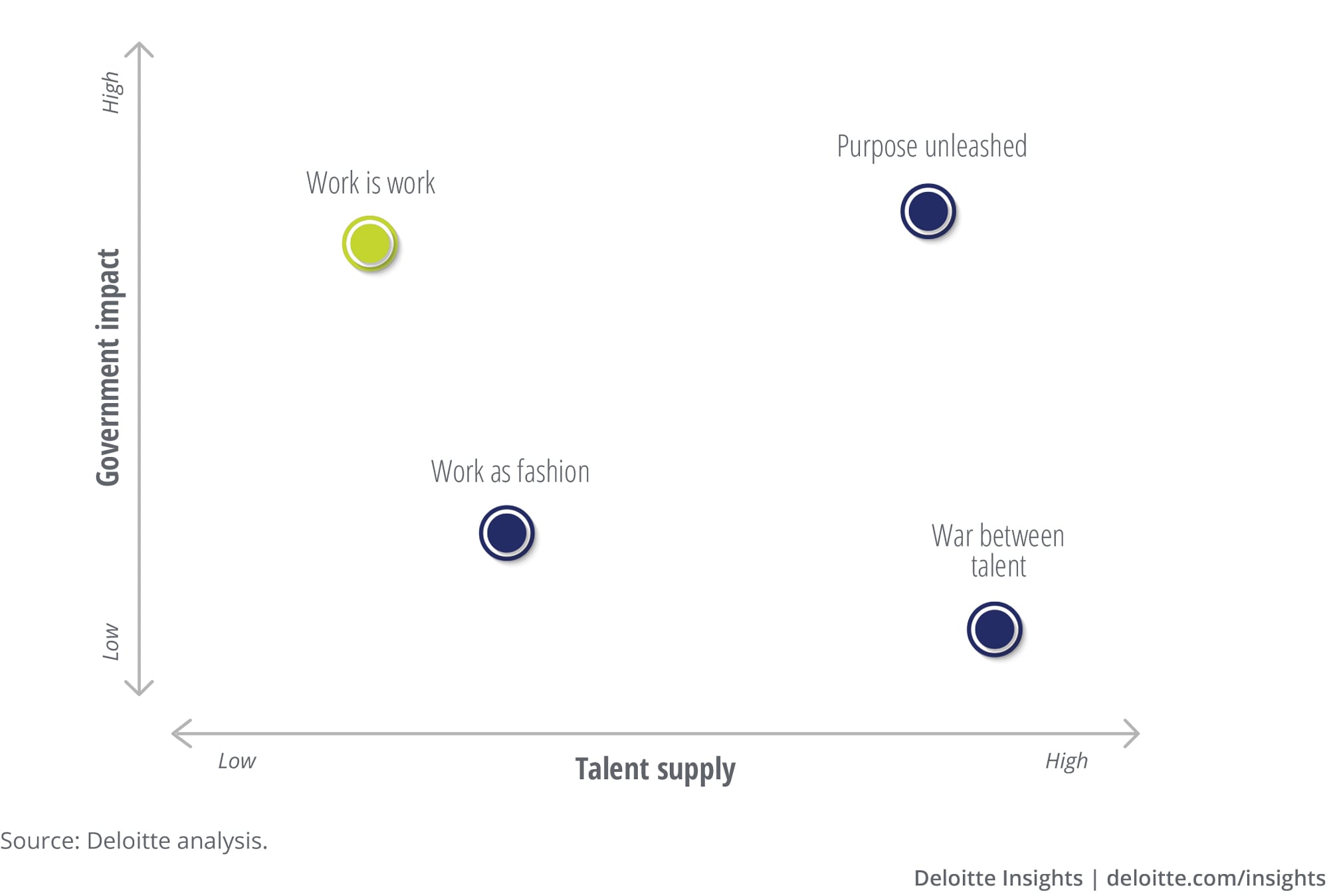 High

Government impact

Low

Work is work

Purpose unleashed

Work as fashion

War between talent

Low

Talent supply

High

Source: Deloitte analysis.

Deloitte Insights | deloitte.com/insights