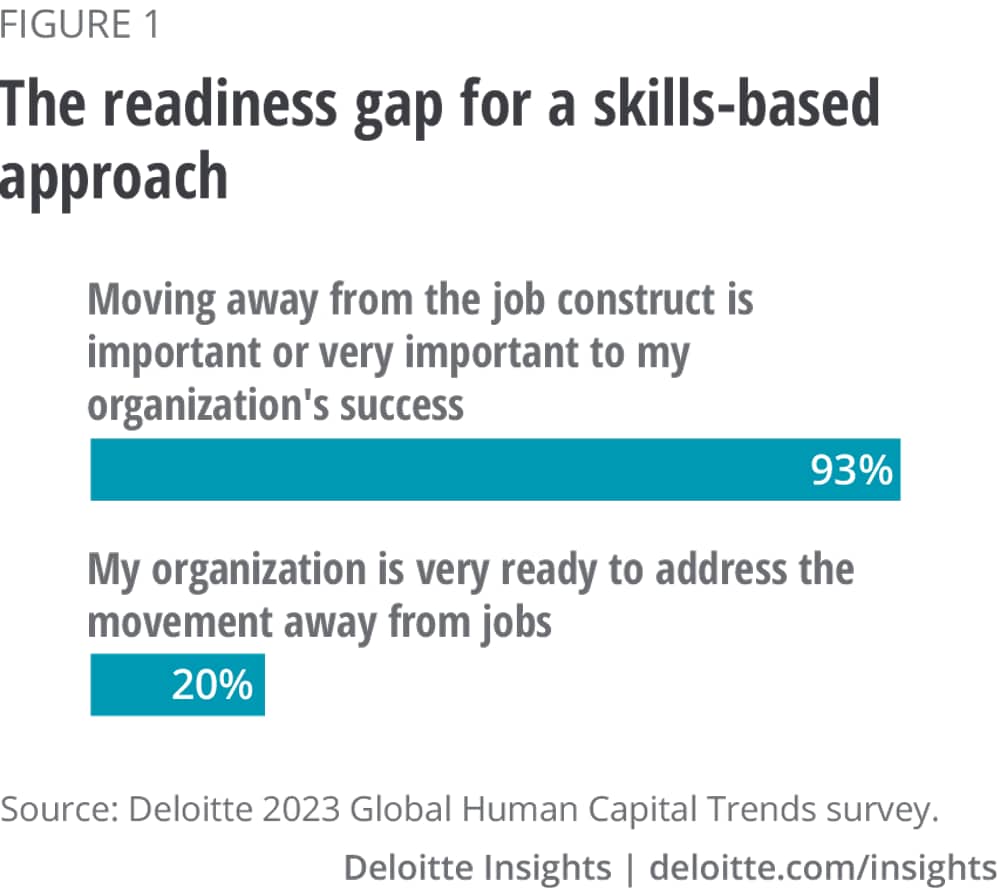 FIGURE 1

The readiness gap for a skills-based approach

Moving away from the job construct is important or very important to my organization's success

93%

My organization is very ready to address the movement away from jobs

20%

Source: Deloitte 2023 Global Human Capital Trends survey.

Deloitte Insights | deloitte.com/insights