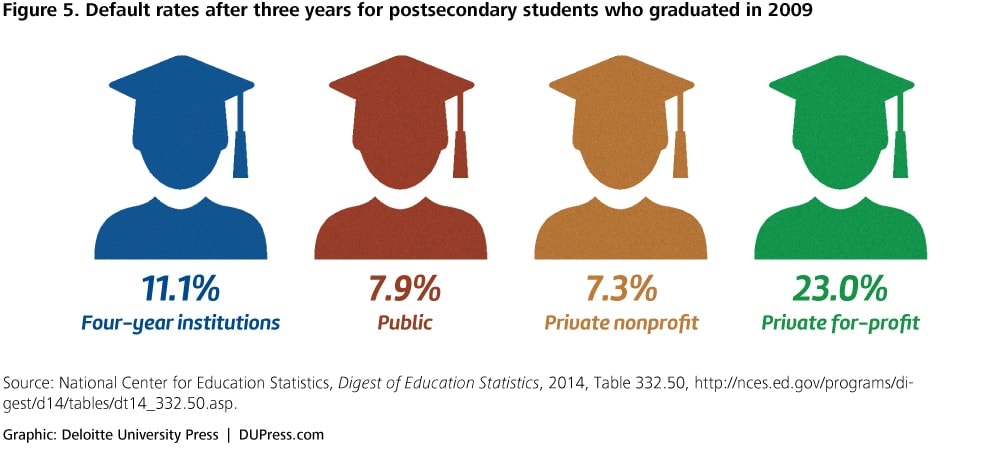 Figure 5. Default rates after three years for postsecondary students who graduated in 2009

11.1%
Four-year institutions

7.9%
Public

7.3%
Private nonprofit

23.0%
Private for-profit

Source: National Center for Education Statistics, Digest of Education Statistics, 2014, Table 332.50, http://nces.ed.gov/programs/digest/d14/tables/dt14_332.50.asp.

Graphic: Deloitte University Press | DUPress.com