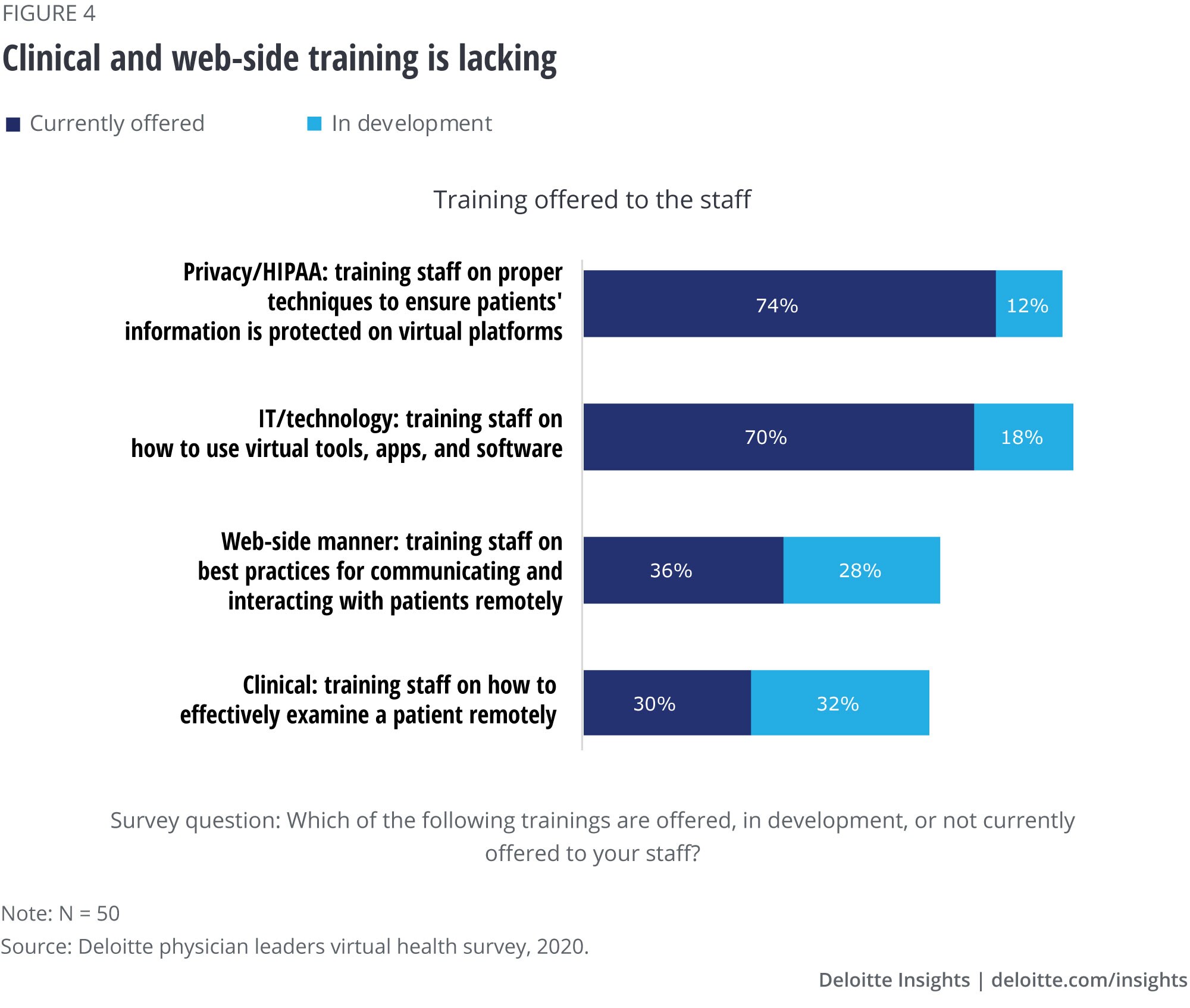 FIGURE 4

Clinical and web-side training is lacking

Currently offered In development

Training offered to the staff

Privacy/HIPAA: training staff on proper techniques to ensure patients' information is protected on virtual platforms
74% 12%

IT/technology: training staff on how to use virtual tools, apps, and software
70% 18%

Web-side manner: training staff on best practices for communicating and interacting with patients remotely
36% 28%

Clinical: training staff on how to effectively examine a patient remotely
30% 32%

Survey question: Which of the following trainings are offered, in development, or not currently offered to your staff?

Note: N = 50

Source: Deloitte physician leaders virtual health survey, 2020.

Deloitte Insights | deloitte.com/insights