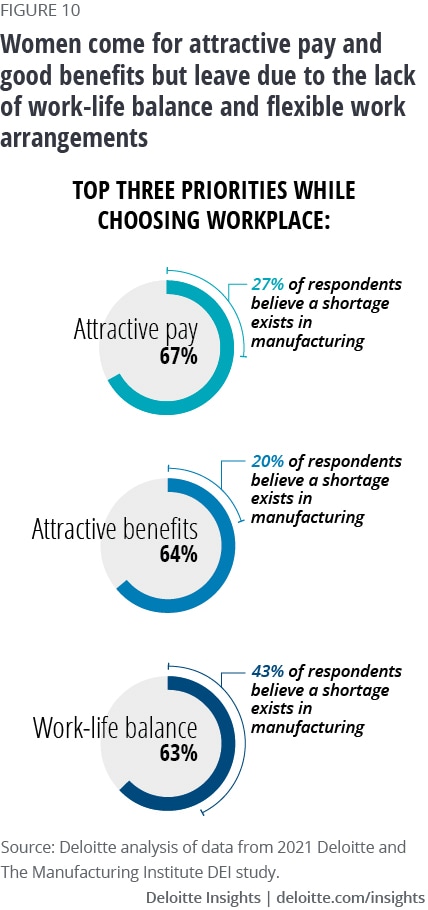 FIGURE 10

Women come for attractive pay and good benefits but leave due to the lack of work-life balance and flexible work arrangements

TOP THREE PRIORITIES WHILE CHOOSING WORKPLACE:

Attractive pay
67%

27% of respondents believe a shortage exists in manufacturing

Attractive benefits
64%

20% of respondents believe a shortage exists in manufacturing

Work-life balance
63%

43% of respondents believe a shortage exists in manufacturing

Source: Deloitte analysis of data from 2021 Deloitte and The Manufacturing Institute DEI study.

Deloitte Insights | deloitte.com/insights