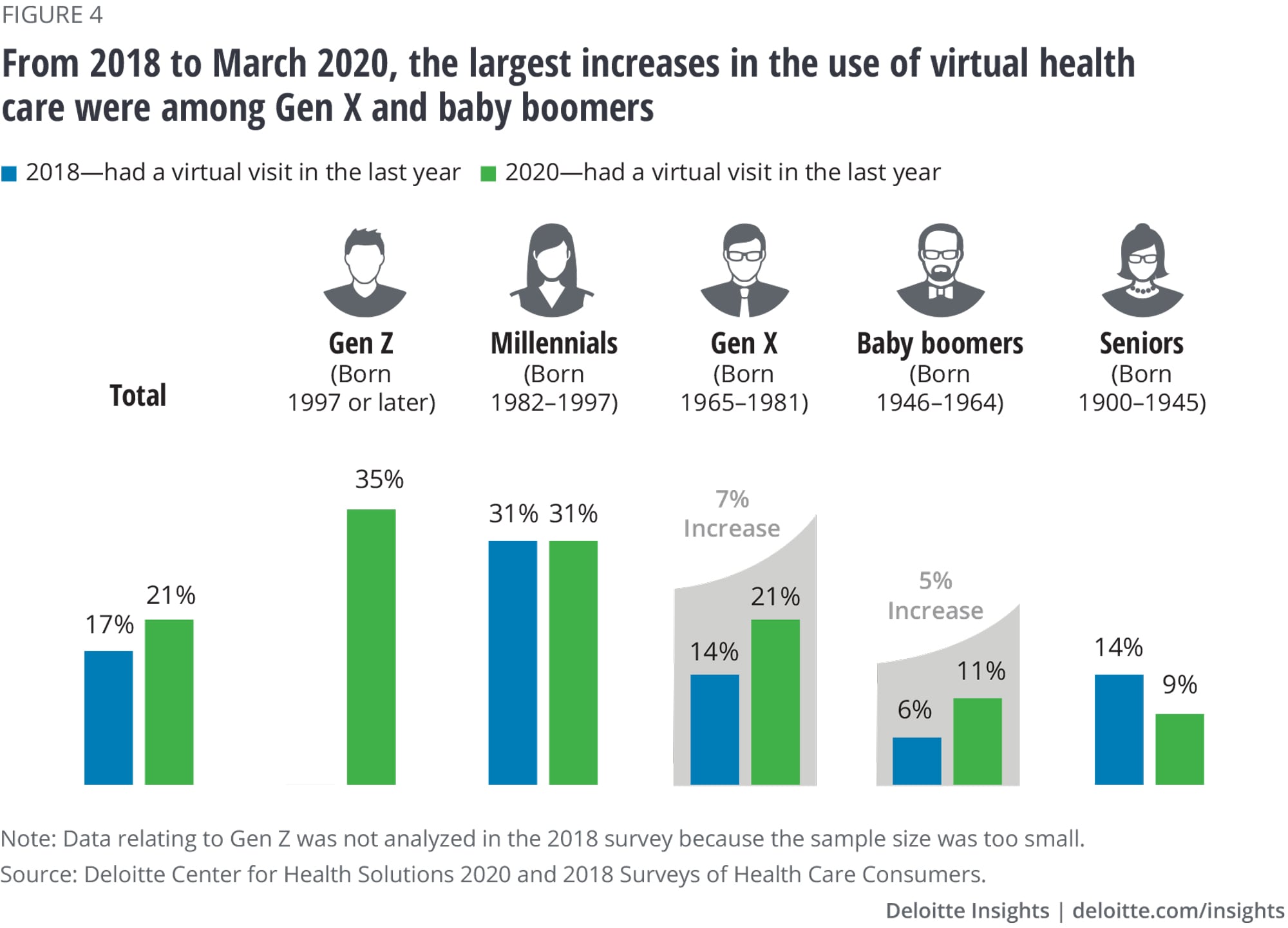 FIGURE 4

From 2018 to March 2020, the largest increases in the use of virtual health care were among Gen X and baby boomers

2018—had a virtual visit in the last year   2020—had a virtual visit in the last year

Total

Gen Z
(Born 1997 or later)

Millennials
(Born 1982–1997)

Gen X
(Born 1965–1981)

Baby boomers
(Born 1946–1964)

Seniors
(Born 1900–1945)

17% 21%

35%

31% 31%

7% Increase

14% 21%

5% Increase

6% 11%

14% 9%

Note: Data relating to Gen Z was not analyzed in the 2018 survey because the sample size was too small.

Source: Deloitte Center for Health Solutions 2020 and 2018 Surveys of Health Care Consumers.

Deloitte Insights | deloitte.com/insights