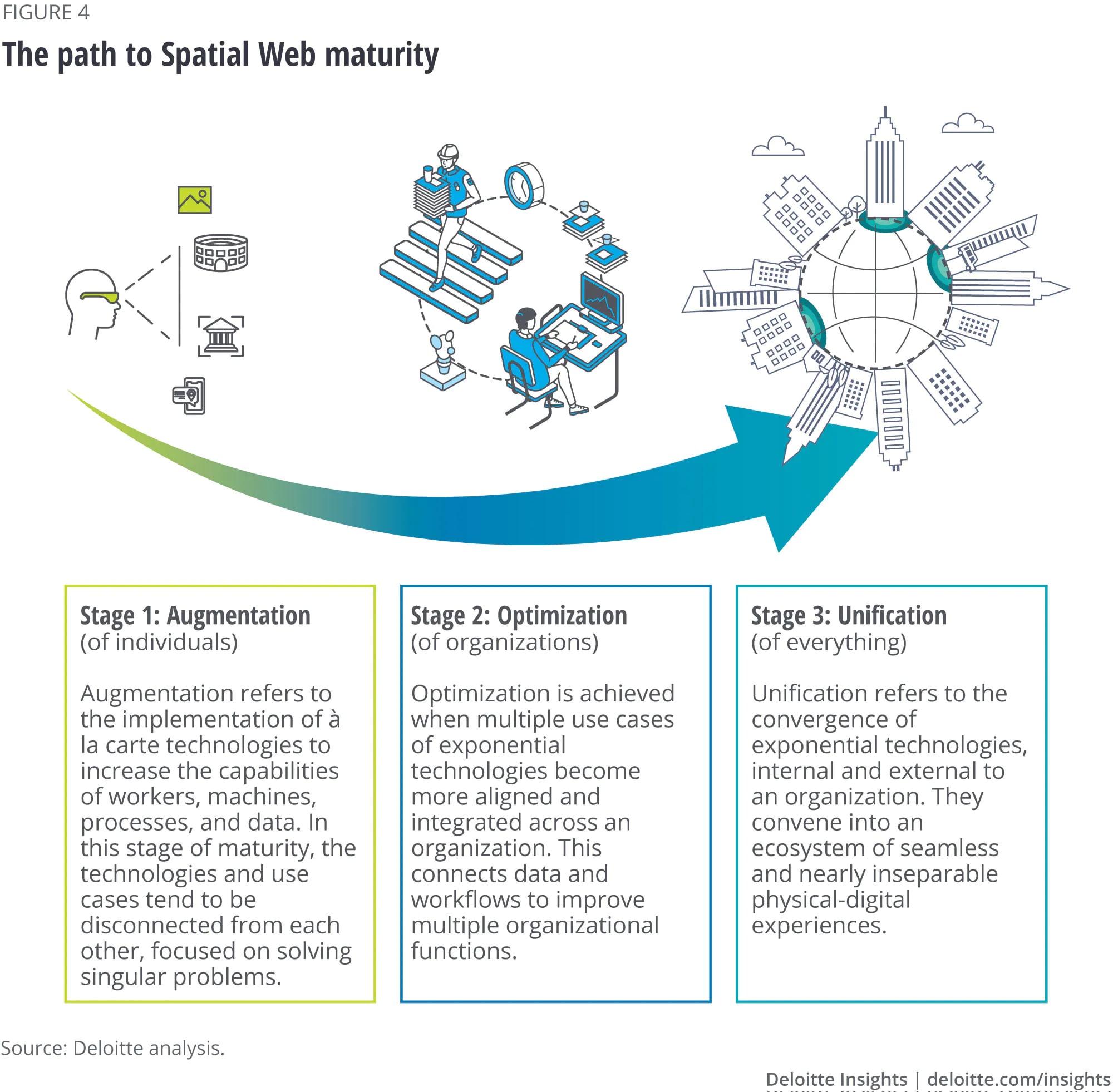 FIGURE 4

The path to Spatial Web maturity

Stage 1: Augmentation
(of individuals)

Augmentation refers to the implementation of à la carte technologies to increase the capabilities of workers, machines, processes, and data. In this stage of maturity, the technologies and use cases tend to be disconnected from each other, focused on solving singular problems.

Stage 2: Optimization
(of organizations)

Optimization is achieved when multiple use cases of exponential technologies become more aligned and integrated across an organization. This connects data and workflows to improve multiple organizational functions.

Stage 3: Unification
(of everything)

Unification refers to the convergence of exponential technologies, internal and external to an organization. They convene into an ecosystem of seamless and nearly inseparable physical-digital experiences.

Source: Deloitte analysis.

Deloitte Insights | deloitte.com/insights