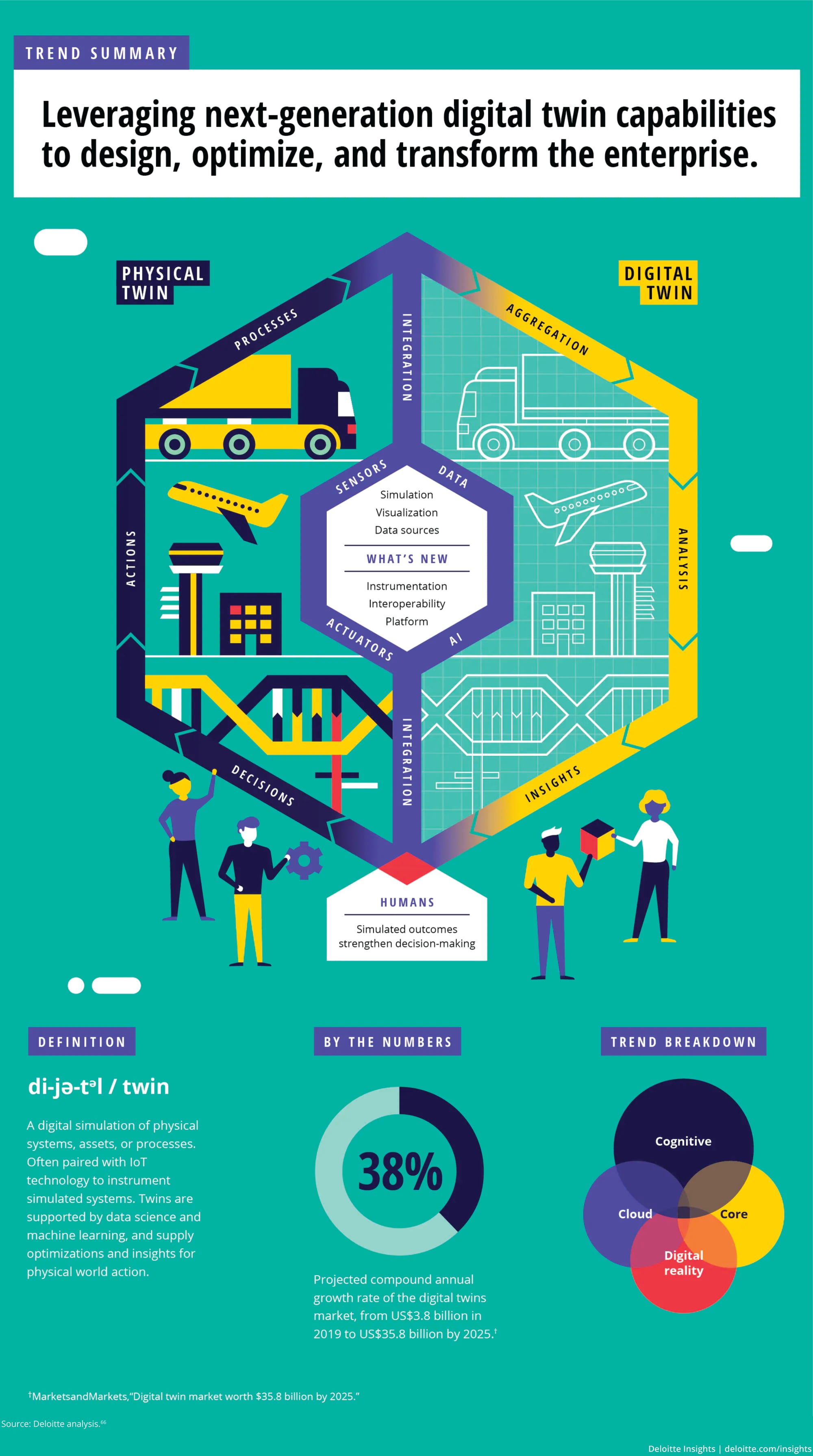 TREND SUMMARY

Leveraging next-generation digital twin capabilities to design, optimize, and transform the enterprise.

PHYSICAL TWIN

DIGITAL TWIN

PROCESSES

INTEGRATION

AGGREGATION

ACTIONS

ANALYSIS

SENSORS

DATA

Simulation
Visualization
Data sources

WHAT'S NEW

Instrumentation
Interoperability
Platform

ACTUATORS

AI

DECISIONS

INTEGRATION

INSIGHTS

HUMANS

Simulated outcomes strengthen decision-making

DEFINITION

di-jə-tᵊl / twin

A digital simulation of physical systems, assets, or processes. Often paired with IoT technology to instrument simulated systems. Twins are supported by data science and machine learning, and supply optimizations and insights for physical world action.

BY THE NUMBERS

38%

Projected compound annual growth rate of the digital twins market, from US$3.8 billion in 2019 to US$35.8 billion by 2025.†

TREND BREAKDOWN

Cognitive

Cloud

Core

Digital reality

†MarketsandMarkets,"Digital twin market worth $35.8 billion by 2025."

Source: Deloitte analysis.⁶⁶

Deloitte Insights | deloitte.com/insights