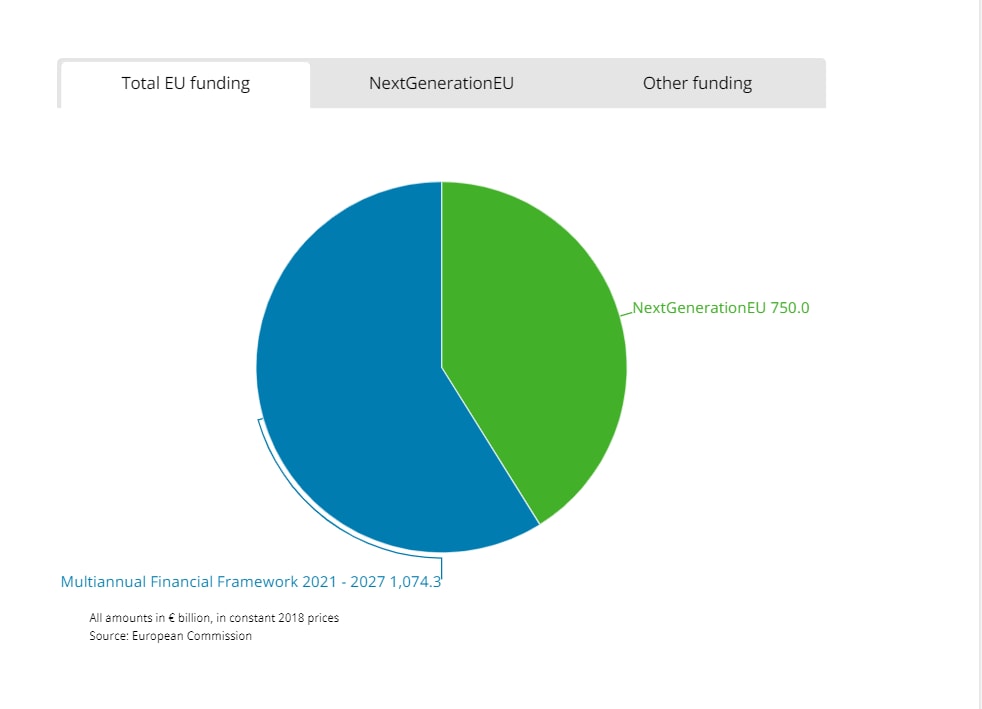 Total EU funding NextGenerationEU Other funding

NextGenerationEU 750.0

Multiannual Financial Framework 2021 - 2027 1,074.3

All amounts in € billion, in constant 2018 prices
Source: European Commission