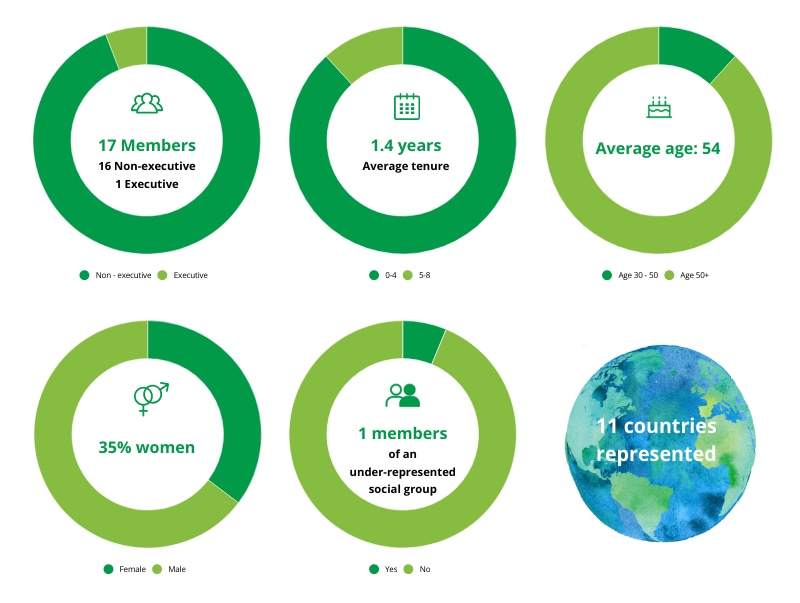 17 Members
16 Non-executive
1 Executive

Non - executive Executive

1.4 years
Average tenure

0-4 5-8

Average age: 54

Age 30 - 50 Age 50+

35% women

Female Male

1 members
of an
under-represented
social group

Yes No

11 countries
represented