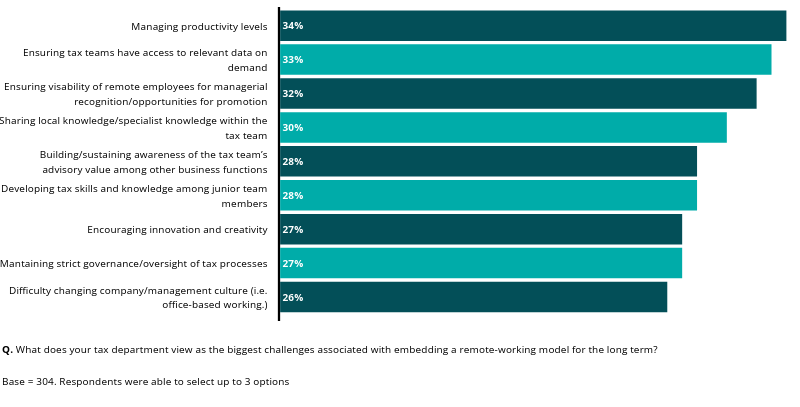 Managing productivity levels 34%

Ensuring tax teams have access to relevant data on demand 33%

Ensuring visability of remote employees for managerial recognition/opportunities for promotion 32%

Sharing local knowledge/specialist knowledge within the tax team 30%

Building/sustaining awareness of the tax team's advisory value among other business functions 28%

Developing tax skills and knowledge among junior team members 28%

Encouraging innovation and creativity 27%

Mantaining strict governance/oversight of tax processes 27%

Difficulty changing company/management culture (i.e. office-based working.) 26%

Q. What does your tax department view as the biggest challenges associated with embedding a remote-working model for the long term?

Base = 304. Respondents were able to select up to 3 options