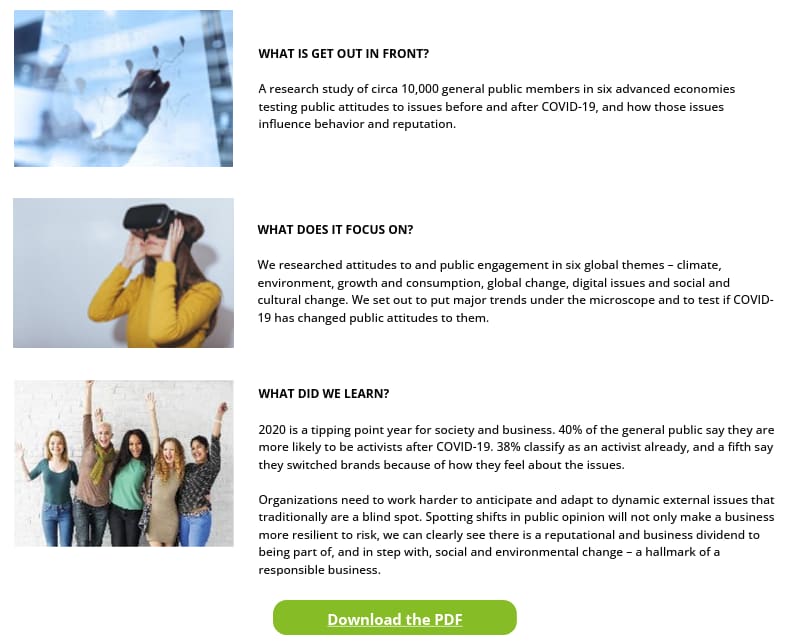 WHAT IS GET OUT IN FRONT?

A research study of circa 10,000 general public members in six advanced economies testing public attitudes to issues before and after COVID-19, and how those issues influence behavior and reputation.

WHAT DOES IT FOCUS ON?

We researched attitudes to and public engagement in six global themes – climate, environment, growth and consumption, global change, digital issues and social and cultural change. We set out to put major trends under the microscope and to test if COVID-19 has changed public attitudes to them.

WHAT DID WE LEARN?

2020 is a tipping point year for society and business. 40% of the general public say they are more likely to be activists after COVID-19. 38% classify as an activist already, and a fifth say they switched brands because of how they feel about the issues.

Organizations need to work harder to anticipate and adapt to dynamic external issues that traditionally are a blind spot. Spotting shifts in public opinion will not only make a business more resilient to risk, we can clearly see there is a reputational and business dividend to being part of, and in step with, social and environmental change – a hallmark of a responsible business.

Download the PDF