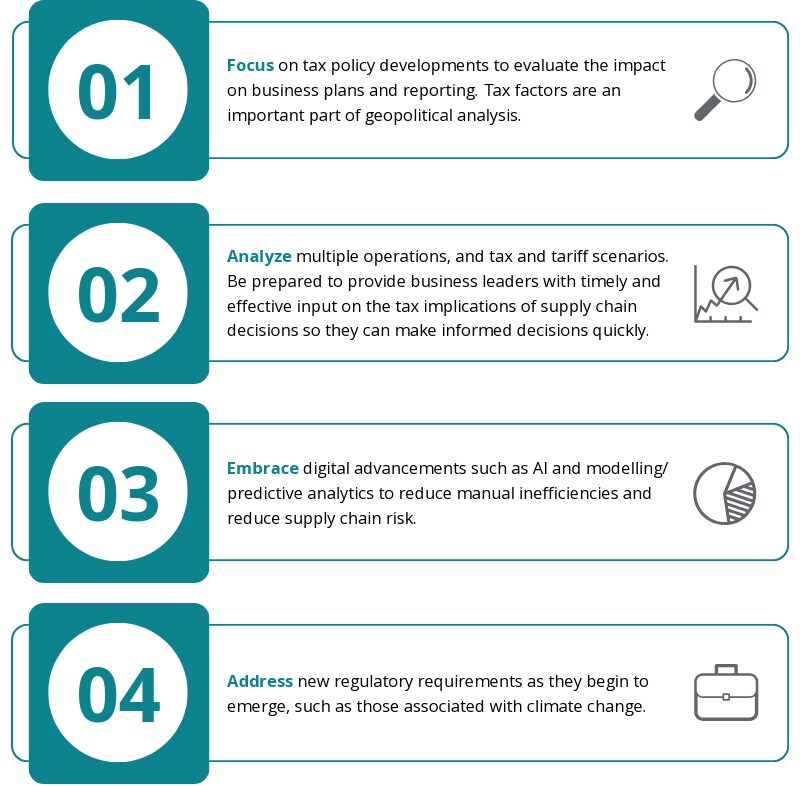 01

Focus on tax policy developments to evaluate the impact on business plans and reporting. Tax factors are an important part of geopolitical analysis.

02

Analyze multiple operations, and tax and tariff scenarios. Be prepared to provide business leaders with timely and effective input on the tax implications of supply chain decisions so they can make informed decisions quickly.

03

Embrace digital advancements such as AI and modelling/ predictive analytics to reduce manual inefficiencies and reduce supply chain risk.

04

Address new regulatory requirements as they begin to emerge, such as those associated with climate change.