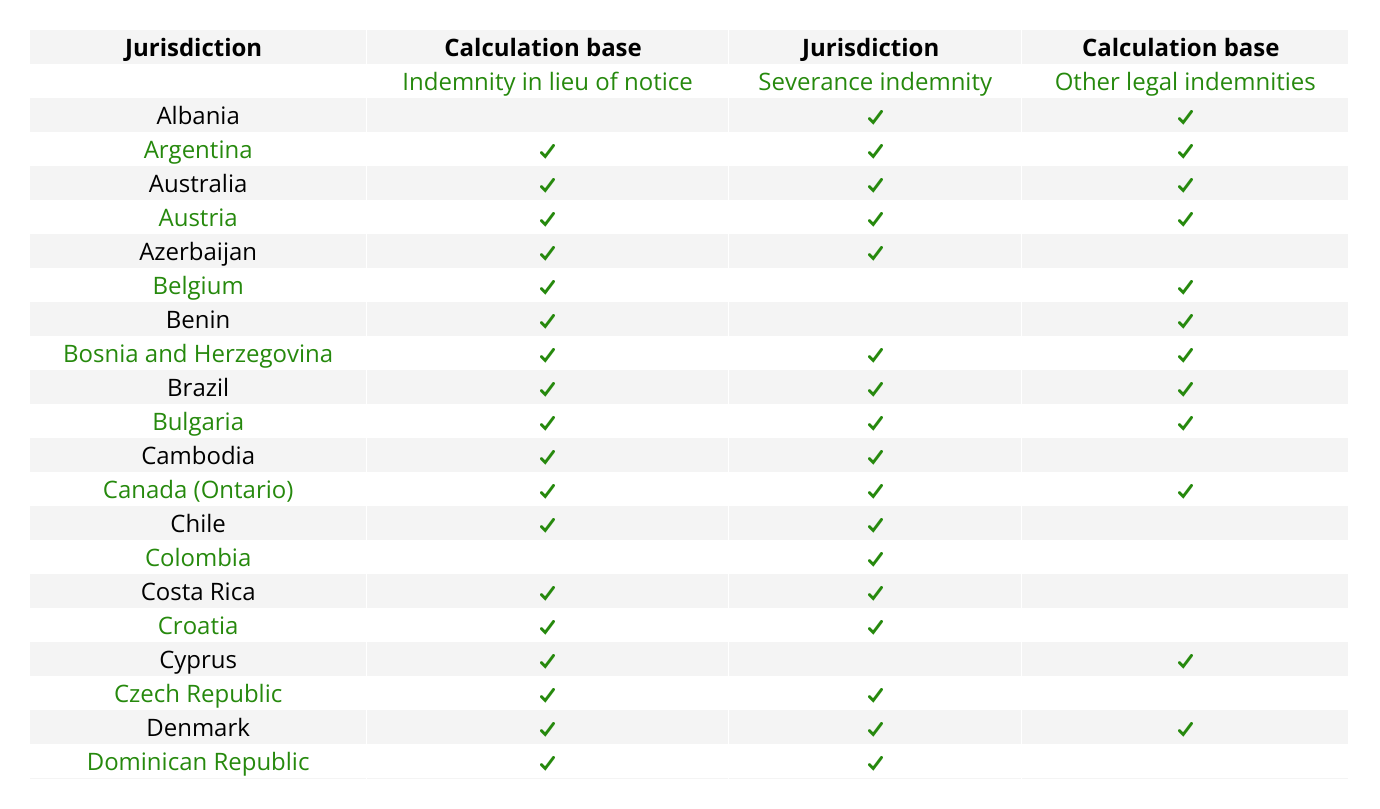 | Jurisdiction | Calculation base | Jurisdiction | Calculation base |
|---|---|---|---|
| | Indemnity in lieu of notice | Severance indemnity | Other legal indemnities |
| Albania | | ✓ | ✓ |
| Argentina | ✓ | ✓ | ✓ |
| Australia | ✓ | ✓ | ✓ |
| Austria | ✓ | ✓ | ✓ |
| Azerbaijan | ✓ | ✓ | |
| Belgium | ✓ | | ✓ |
| Benin | ✓ | | ✓ |
| Bosnia and Herzegovina | ✓ | ✓ | ✓ |
| Brazil | ✓ | ✓ | ✓ |
| Bulgaria | ✓ | ✓ | ✓ |
| Cambodia | ✓ | ✓ | |
| Canada (Ontario) | ✓ | ✓ | ✓ |
| Chile | ✓ | ✓ | |
| Colombia | | ✓ | |
| Costa Rica | ✓ | ✓ | |
| Croatia | ✓ | ✓ | |
| Cyprus | ✓ | | ✓ |
| Czech Republic | ✓ | ✓ | |
| Denmark | ✓ | ✓ | ✓ |
| Dominican Republic | ✓ | ✓ | |