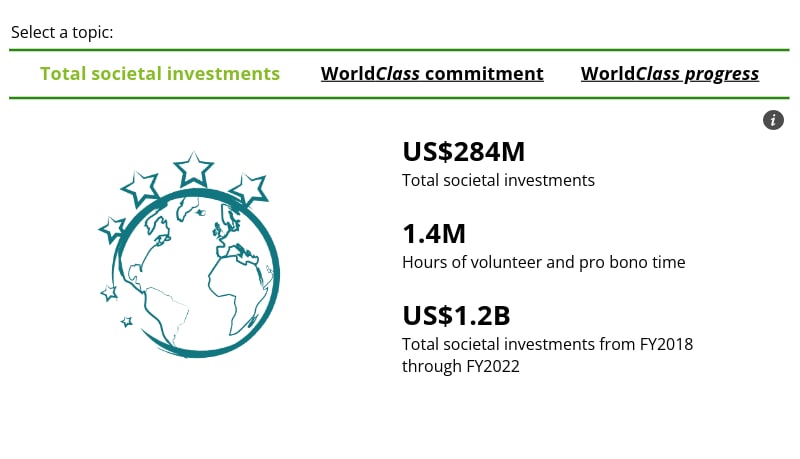 Select a topic:

Total societal investments WorldClass commitment WorldClass progress

i

US$284M
Total societal investments

1.4M
Hours of volunteer and pro bono time

US$1.2B
Total societal investments from FY2018 through FY2022