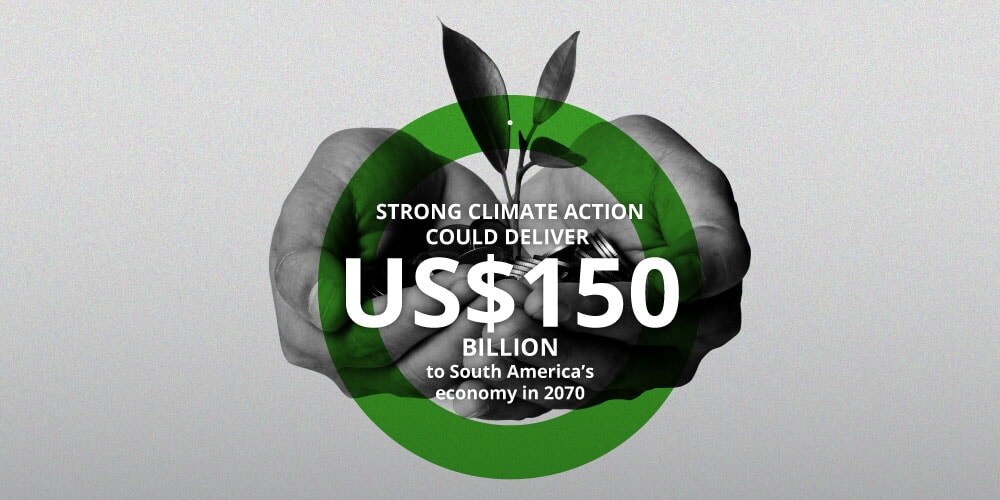 STRONG CLIMATE ACTION COULD DELIVER

US$150

BILLION

to South America's economy in 2070