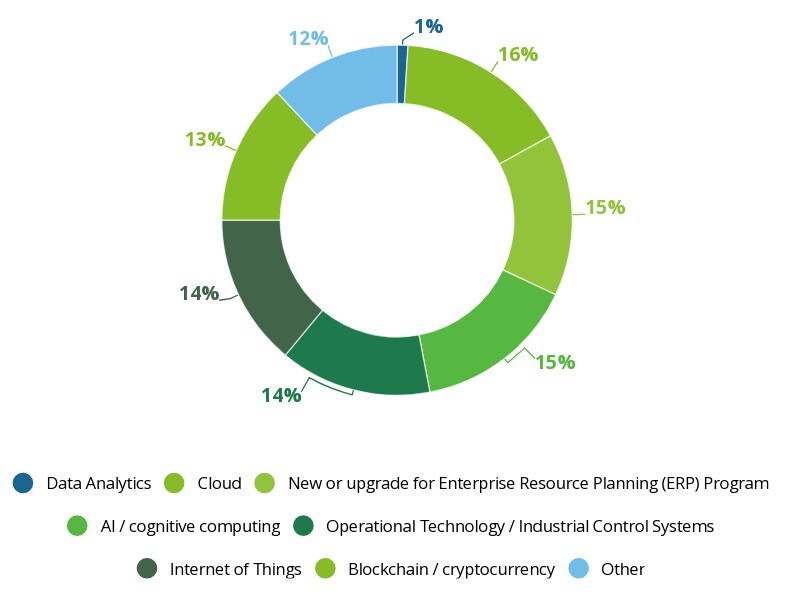 1%
16%
15%
15%
14%
14%
13%
12%

Data Analytics
Cloud
New or upgrade for Enterprise Resource Planning (ERP) Program
AI / cognitive computing
Operational Technology / Industrial Control Systems
Internet of Things
Blockchain / cryptocurrency
Other