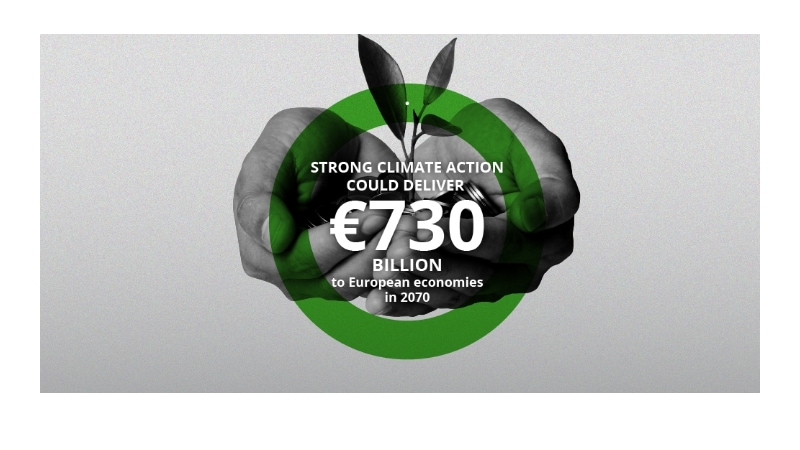 STRONG CLIMATE ACTION COULD DELIVER

€730

BILLION

to European economies in 2070