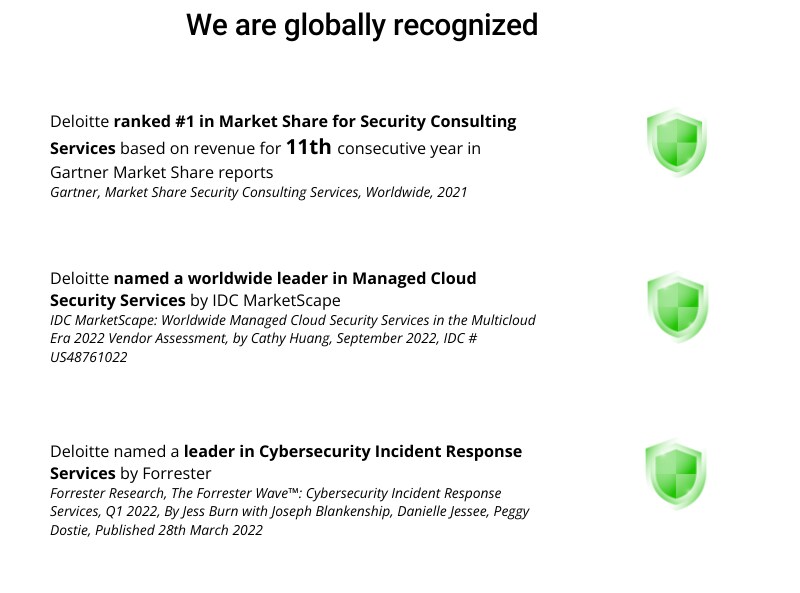 We are globally recognized

Deloitte ranked #1 in Market Share for Security Consulting Services based on revenue for 11th consecutive year in Gartner Market Share reports
Gartner, Market Share Security Consulting Services, Worldwide, 2021

Deloitte named a worldwide leader in Managed Cloud Security Services by IDC MarketScape
IDC MarketScape: Worldwide Managed Cloud Security Services in the Multicloud Era 2022 Vendor Assessment, by Cathy Huang, September 2022, IDC # US48761022

Deloitte named a leader in Cybersecurity Incident Response Services by Forrester
Forrester Research, The Forrester Wave™: Cybersecurity Incident Response Services, Q1 2022, By Jess Burn with Joseph Blankenship, Danielle Jessee, Peggy Dostie, Published 28th March 2022