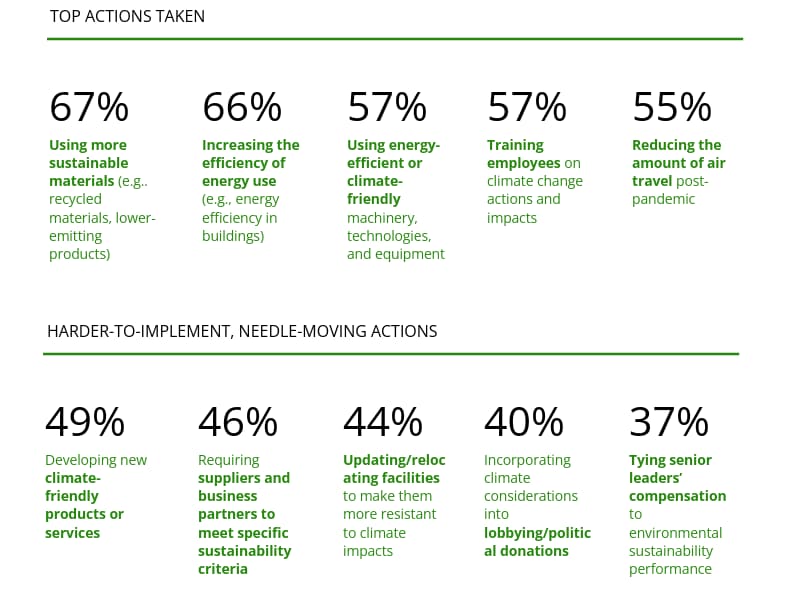 TOP ACTIONS TAKEN

67%
Using more sustainable materials (e.g.. recycled materials, lower-emitting products)

66%
Increasing the efficiency of energy use (e.g., energy efficiency in buildings)

57%
Using energy-efficient or climate-friendly machinery, technologies, and equipment

57%
Training employees on climate change actions and impacts

55%
Reducing the amount of air travel post-pandemic

HARDER-TO-IMPLEMENT, NEEDLE-MOVING ACTIONS

49%
Developing new climate-friendly products or services

46%
Requiring suppliers and business partners to meet specific sustainability criteria

44%
Updating/relocating facilities to make them more resistant to climate impacts

40%
Incorporating climate considerations into lobbying/political donations

37%
Tying senior leaders' compensation to environmental sustainability performance