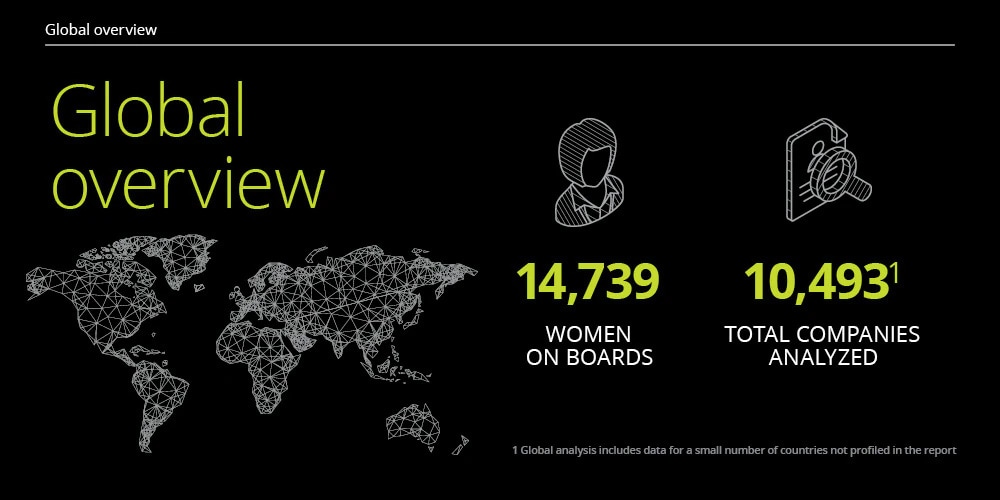 Global overview

Global overview

14,739
WOMEN ON BOARDS

10,493$^1$
TOTAL COMPANIES ANALYZED

1 Global analysis includes data for a small number of countries not profiled in the report