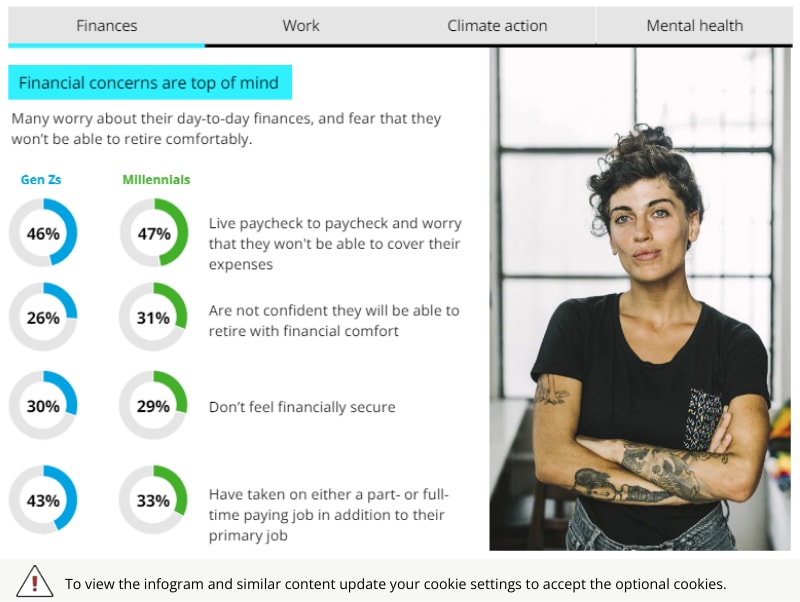 Finances Work Climate action Mental health

Financial concerns are top of mind

Many worry about their day-to-day finances, and fear that they won't be able to retire comfortably.

| Gen Zs | Millennials | |
|---|---|---|
| 46% | 47% | Live paycheck to paycheck and worry that they won't be able to cover their expenses |
| 26% | 31% | Are not confident they will be able to retire with financial comfort |
| 30% | 29% | Don't feel financially secure |
| 43% | 33% | Have taken on either a part- or full-time paying job in addition to their primary job |

To view the infogram and similar content update your cookie settings to accept the optional cookies.