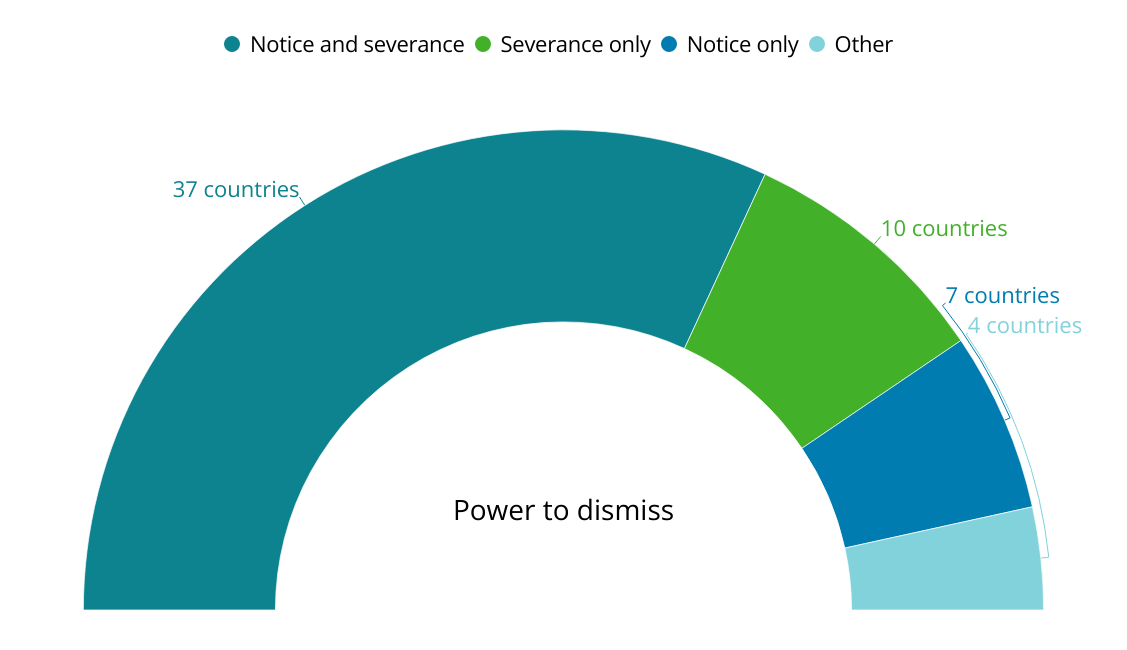 Notice and severance Severance only Notice only Other

37 countries
10 countries
7 countries
4 countries

Power to dismiss