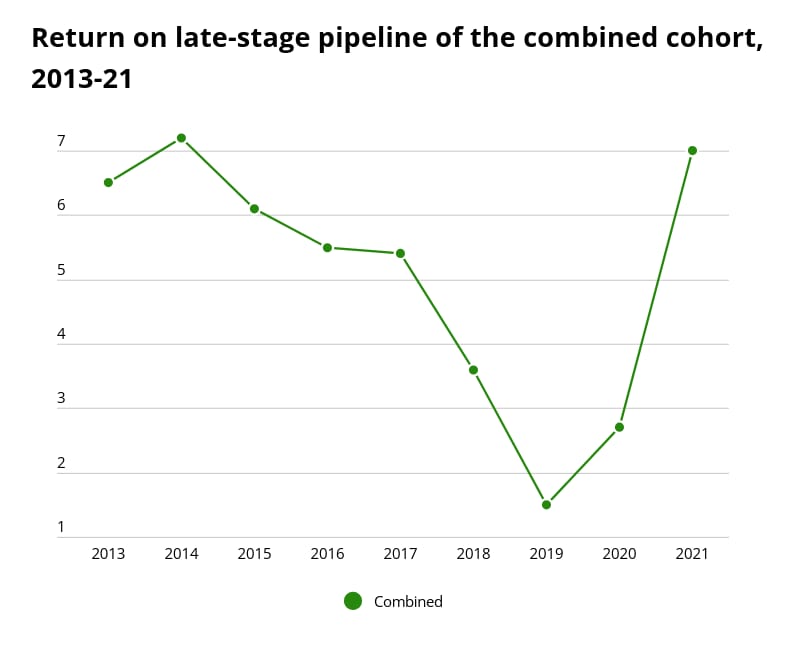 Return on late-stage pipeline of the combined cohort, 2013-21

7
6
5
4
3
2
1

2013 2014 2015 2016 2017 2018 2019 2020 2021

Combined