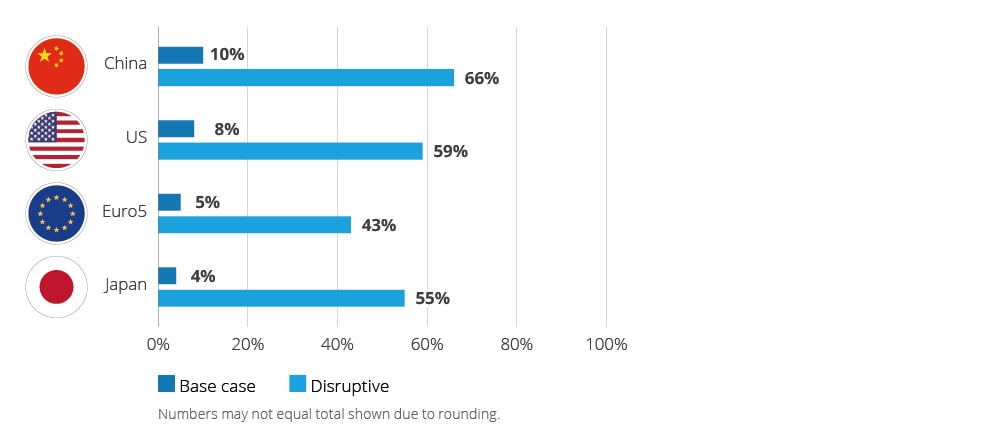 China
10%
66%

US
8%
59%

Euro5
5%
43%

Japan
4%
55%

0%
20%
40%
60%
80%
100%

Base case
Disruptive

Numbers may not equal total shown due to rounding.