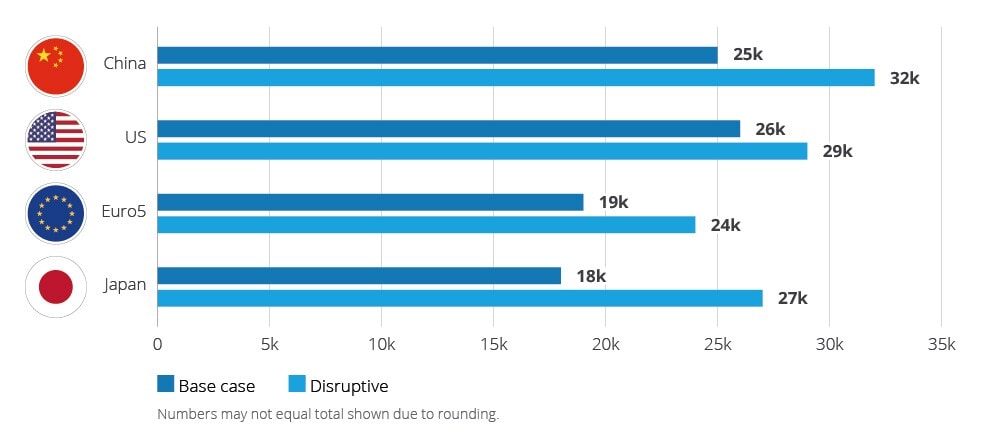 China
25k
32k

US
26k
29k

Euro5
19k
24k

Japan
18k
27k

0
5k
10k
15k
20k
25k
30k
35k

Base case
Disruptive

Numbers may not equal total shown due to rounding.