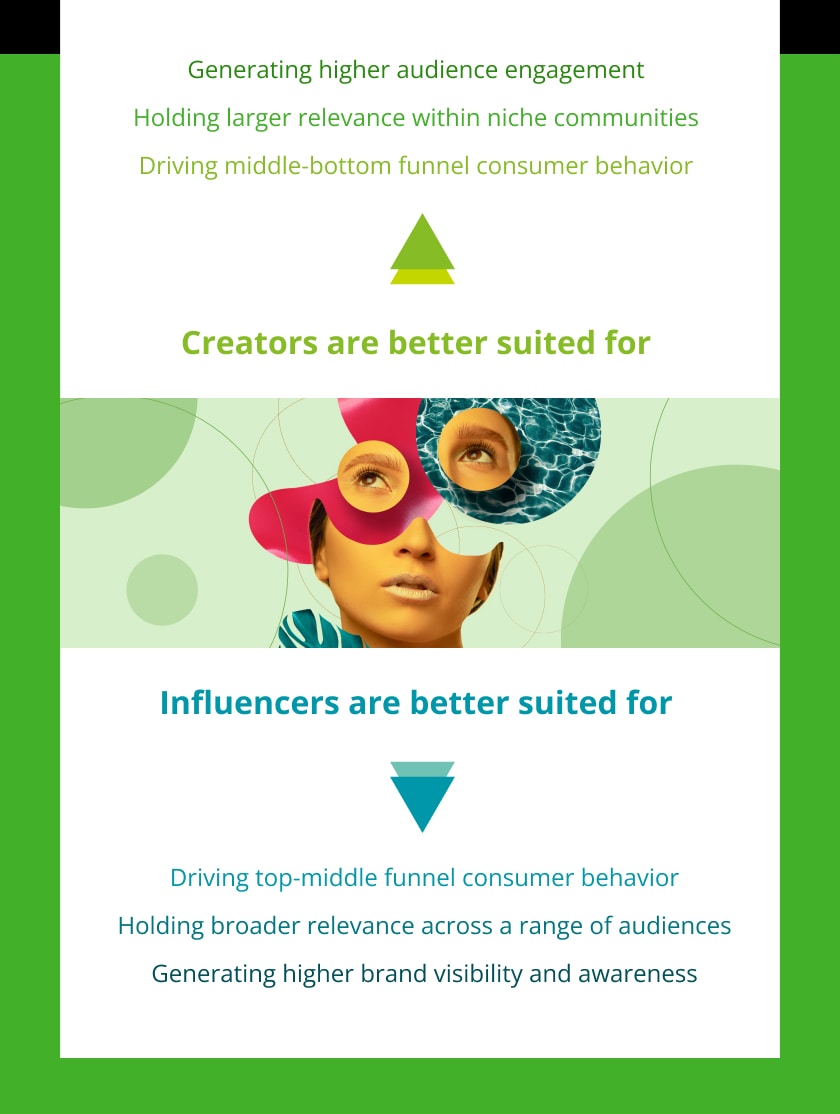 Generating higher audience engagement

Holding larger relevance within niche communities

Driving middle-bottom funnel consumer behavior

Creators are better suited for

Influencers are better suited for

Driving top-middle funnel consumer behavior

Holding broader relevance across a range of audiences

Generating higher brand visibility and awareness