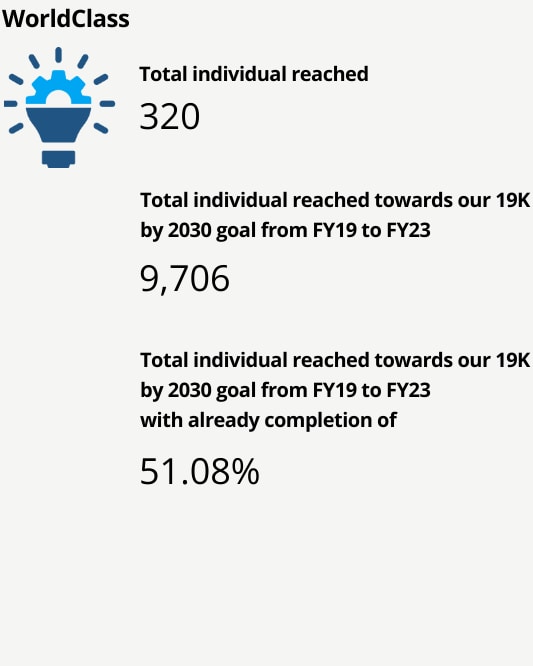 WorldClass

Total individual reached

320

Total individual reached towards our 19K by 2030 goal from FY19 to FY23

9,706

Total individual reached towards our 19K by 2030 goal from FY19 to FY23 with already completion of

51.08%