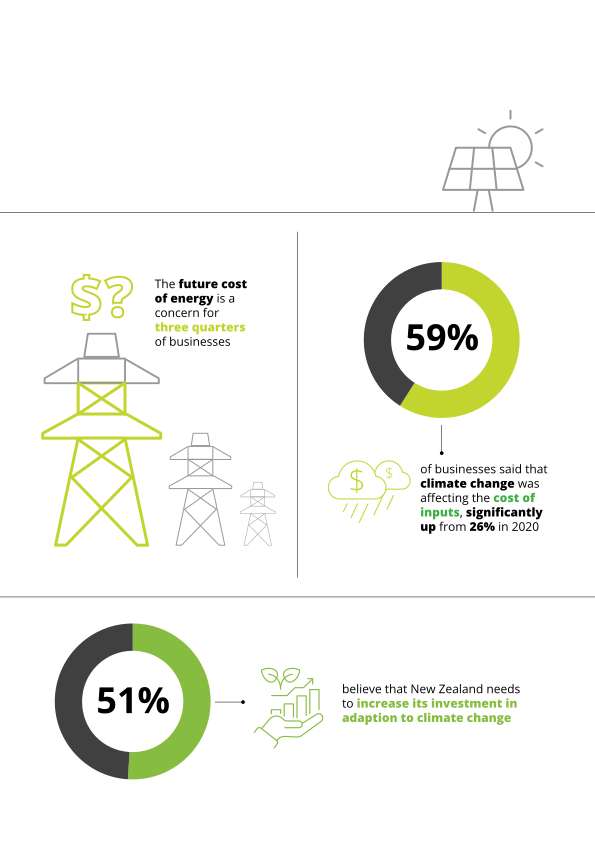 $?

The future cost of energy is a concern for three quarters of businesses

59%

$ $

of businesses said that climate change was affecting the cost of inputs, significantly up from 26% in 2020

51%

believe that New Zealand needs to increase its investment in adaption to climate change