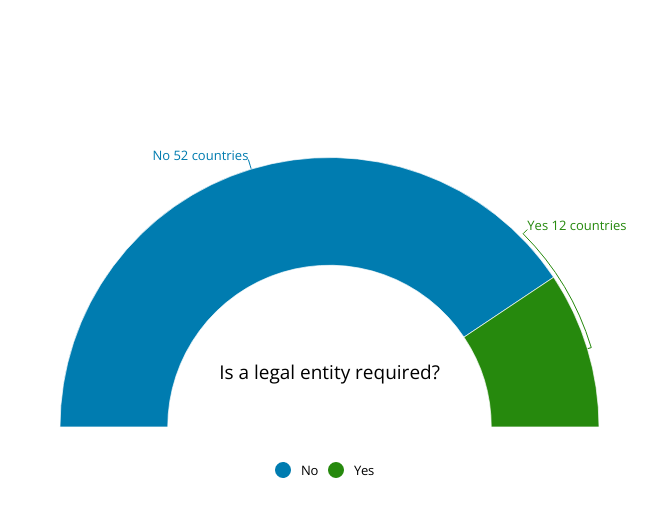 No 52 countries

Yes 12 countries

Is a legal entity required?

No Yes