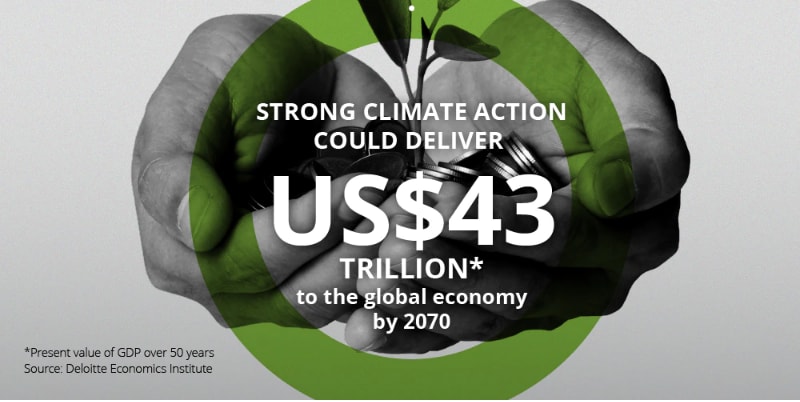 STRONG CLIMATE ACTION COULD DELIVER

US$43

TRILLION*

to the global economy by 2070

*Present value of GDP over 50 years
Source: Deloitte Economics Institute