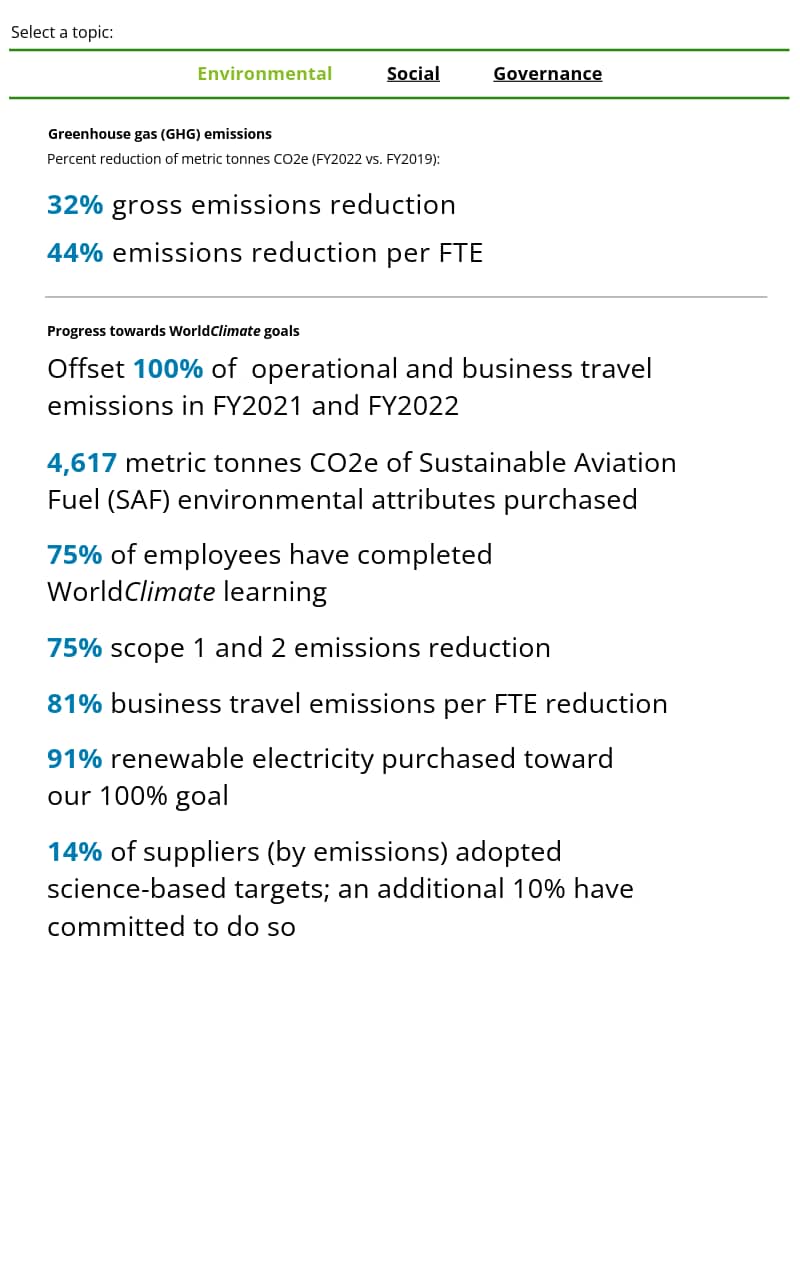 Select a topic:

Environmental Social Governance

Greenhouse gas (GHG) emissions
Percent reduction of metric tonnes CO2e (FY2022 vs. FY2019):

32% gross emissions reduction

44% emissions reduction per FTE

Progress towards WorldClimate goals

Offset 100% of operational and business travel emissions in FY2021 and FY2022

4,617 metric tonnes CO2e of Sustainable Aviation Fuel (SAF) environmental attributes purchased

75% of employees have completed WorldClimate learning

75% scope 1 and 2 emissions reduction

81% business travel emissions per FTE reduction

91% renewable electricity purchased toward our 100% goal

14% of suppliers (by emissions) adopted science-based targets; an additional 10% have committed to do so