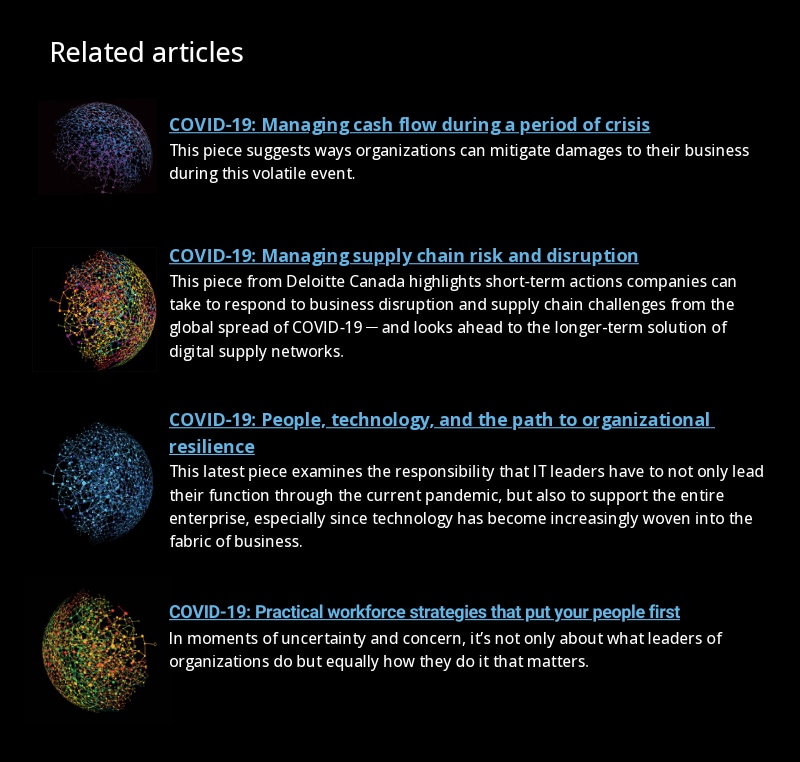 Related articles

COVID-19: Managing cash flow during a period of crisis
This piece suggests ways organizations can mitigate damages to their business during this volatile event.

COVID-19: Managing supply chain risk and disruption
This piece from Deloitte Canada highlights short-term actions companies can take to respond to business disruption and supply chain challenges from the global spread of COVID-19 — and looks ahead to the longer-term solution of digital supply networks.

COVID-19: People, technology, and the path to organizational resilience
This latest piece examines the responsibility that IT leaders have to not only lead their function through the current pandemic, but also to support the entire enterprise, especially since technology has become increasingly woven into the fabric of business.

COVID-19: Practical workforce strategies that put your people first
In moments of uncertainty and concern, it's not only about what leaders of organizations do but equally how they do it that matters.